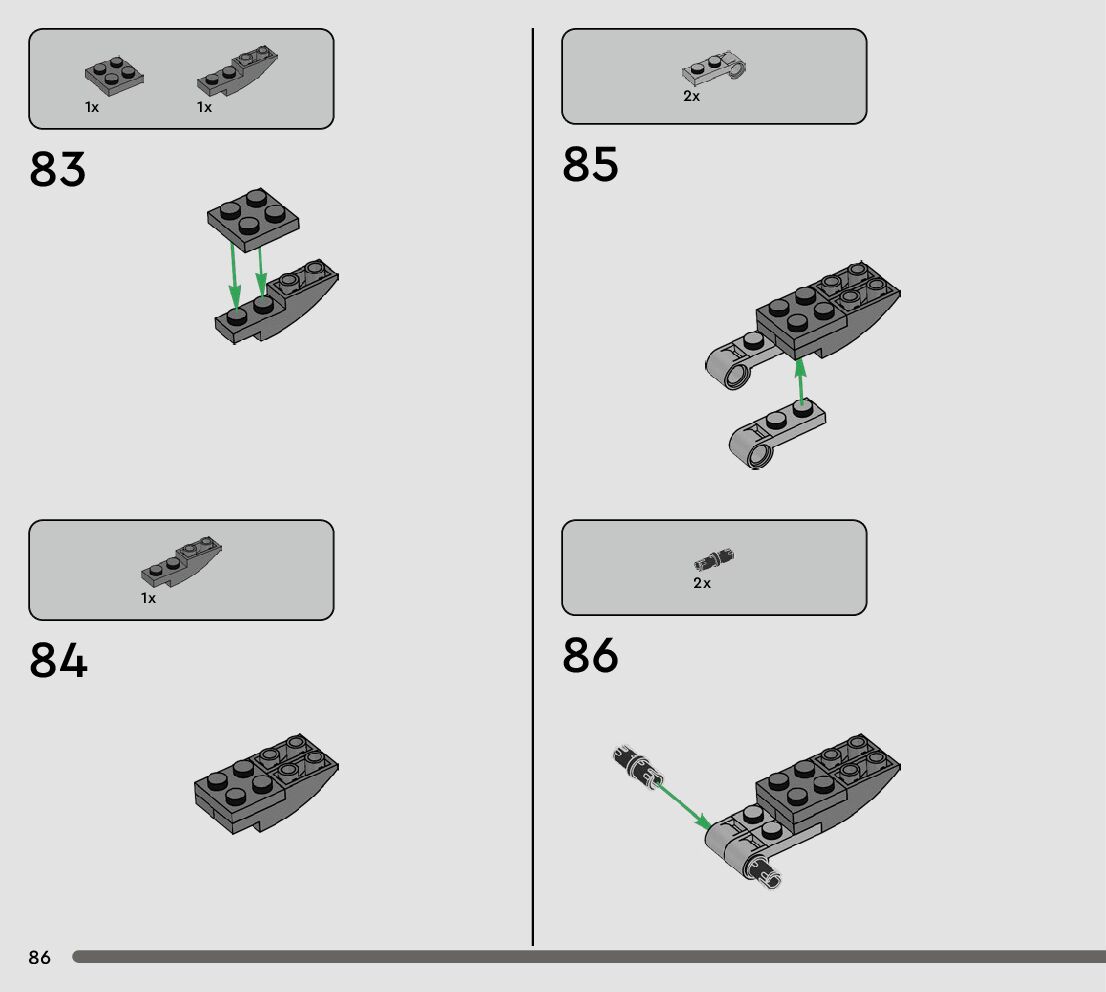 1x 1x

83

1x

84

2x

85

2x

86

86