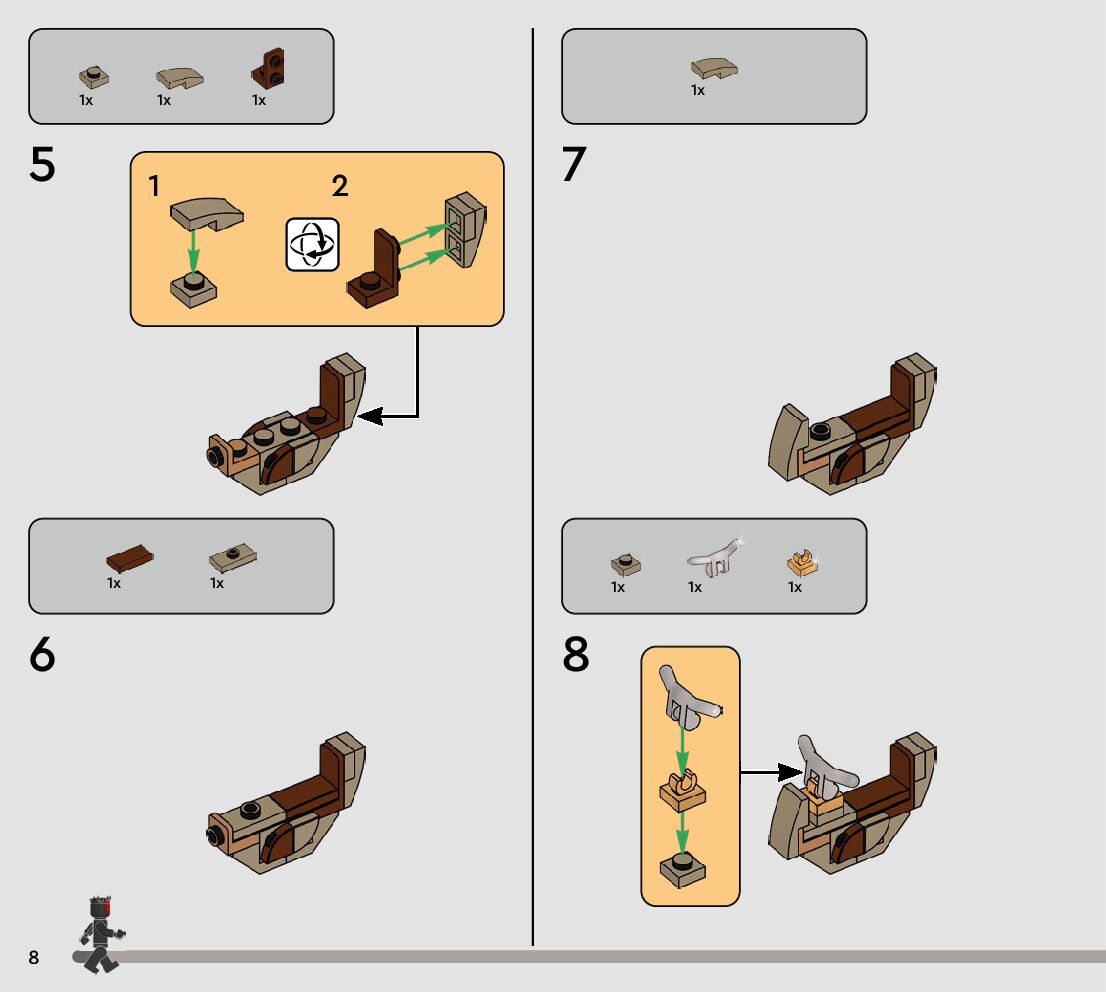 1x 1x 1x

5

1

2

1x 1x

6

1x

7

1x 1x 1x

8

8