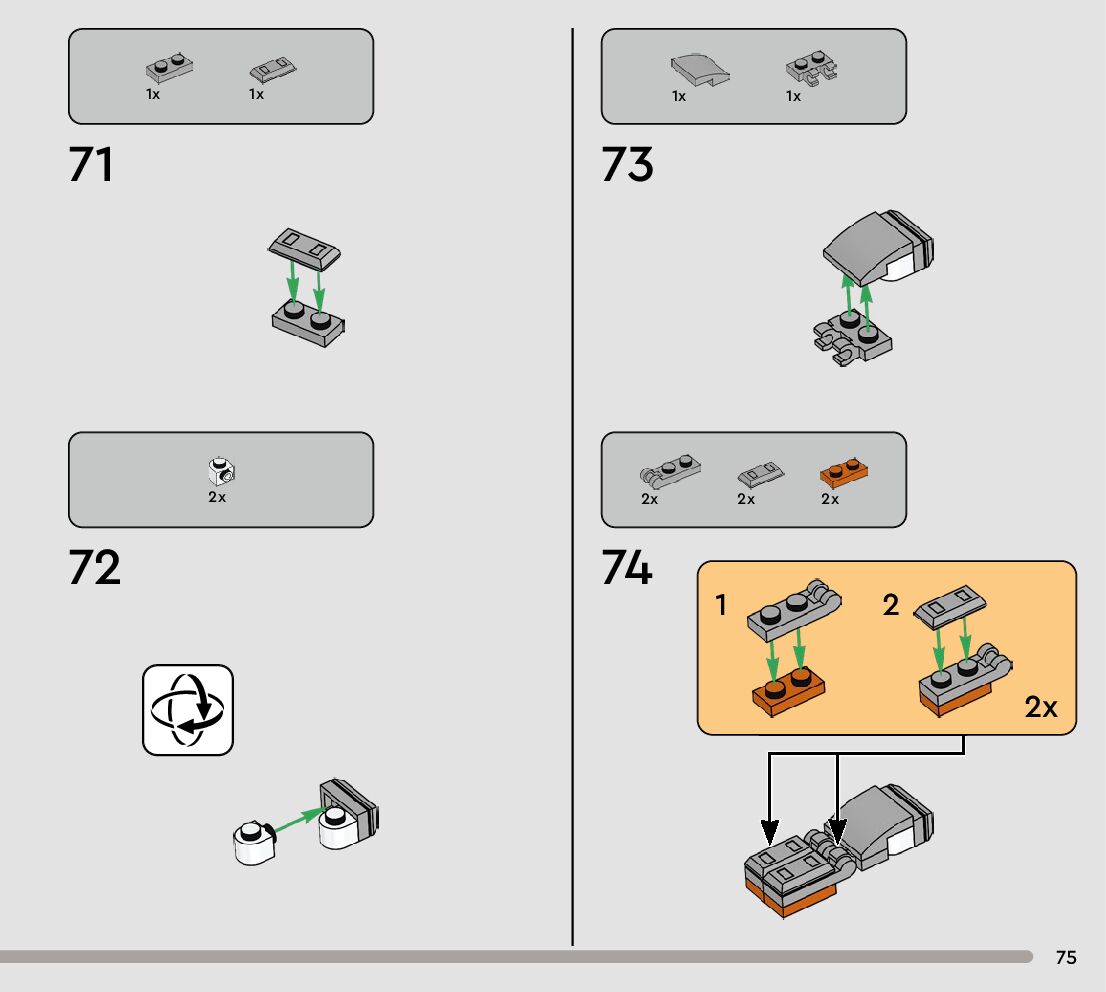 1x 1x

71

2x

72

1x 1x

73

2x 2x 2x

74

1

2

2x

75