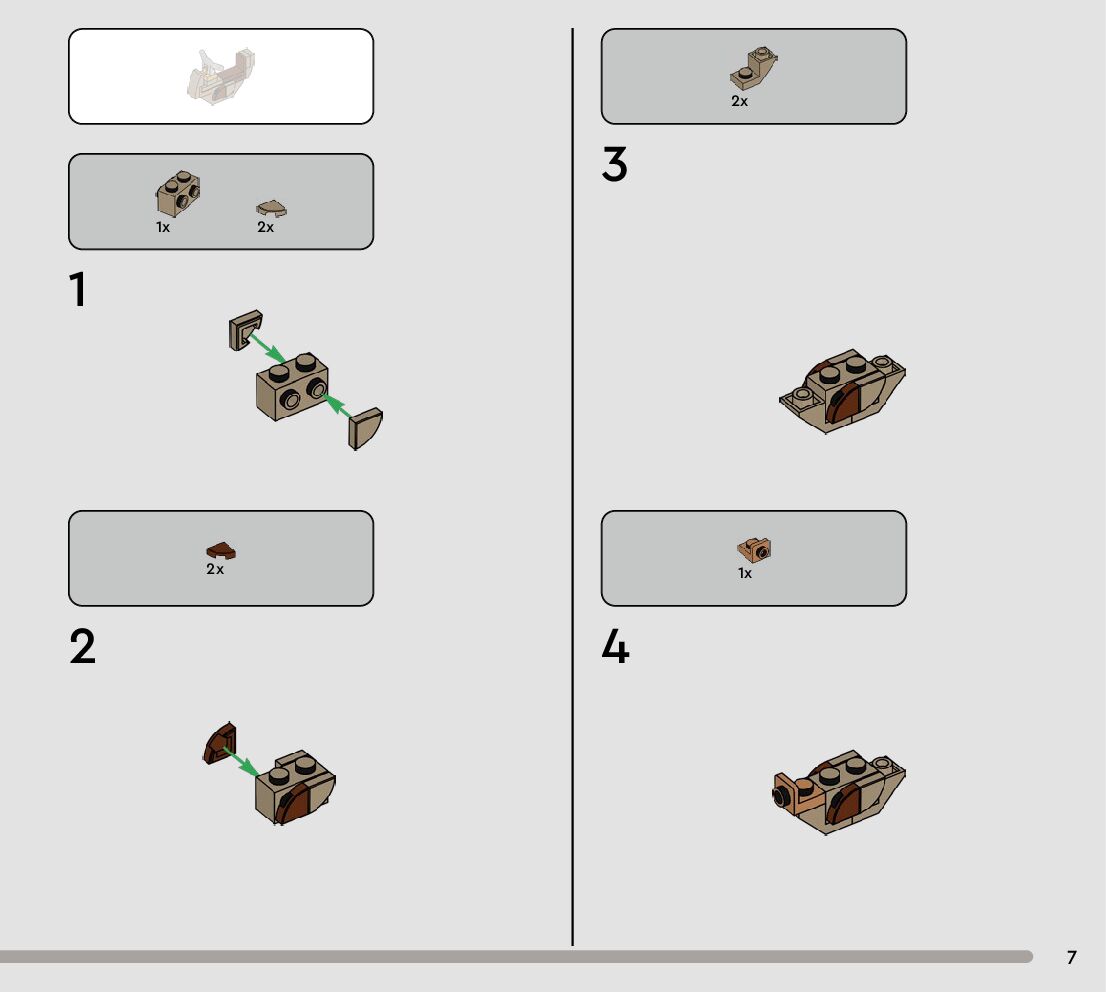 1x 2x

1

2x

2

2x

3

1x

4

7