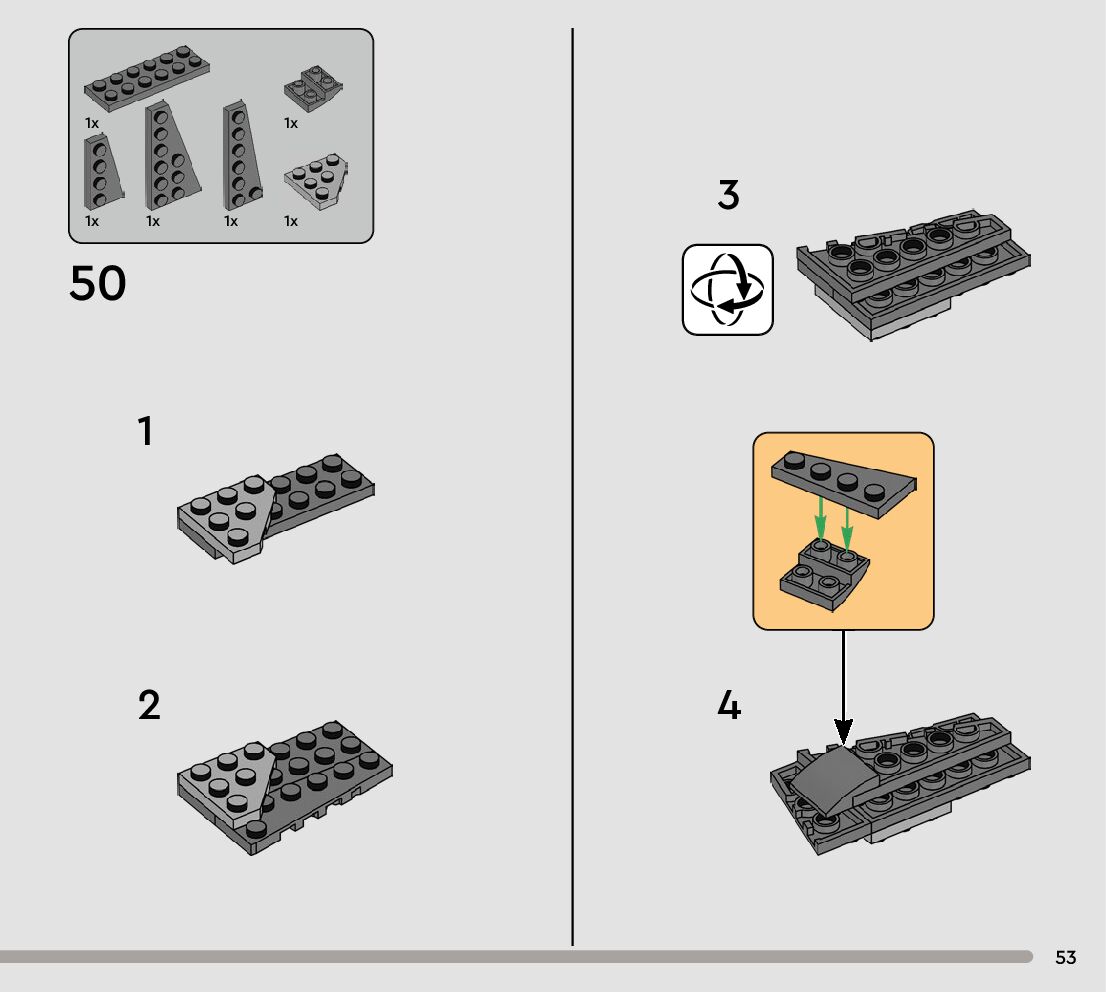 1x
1x
1x
1x
1x
1x

50

1

2

3

4

53