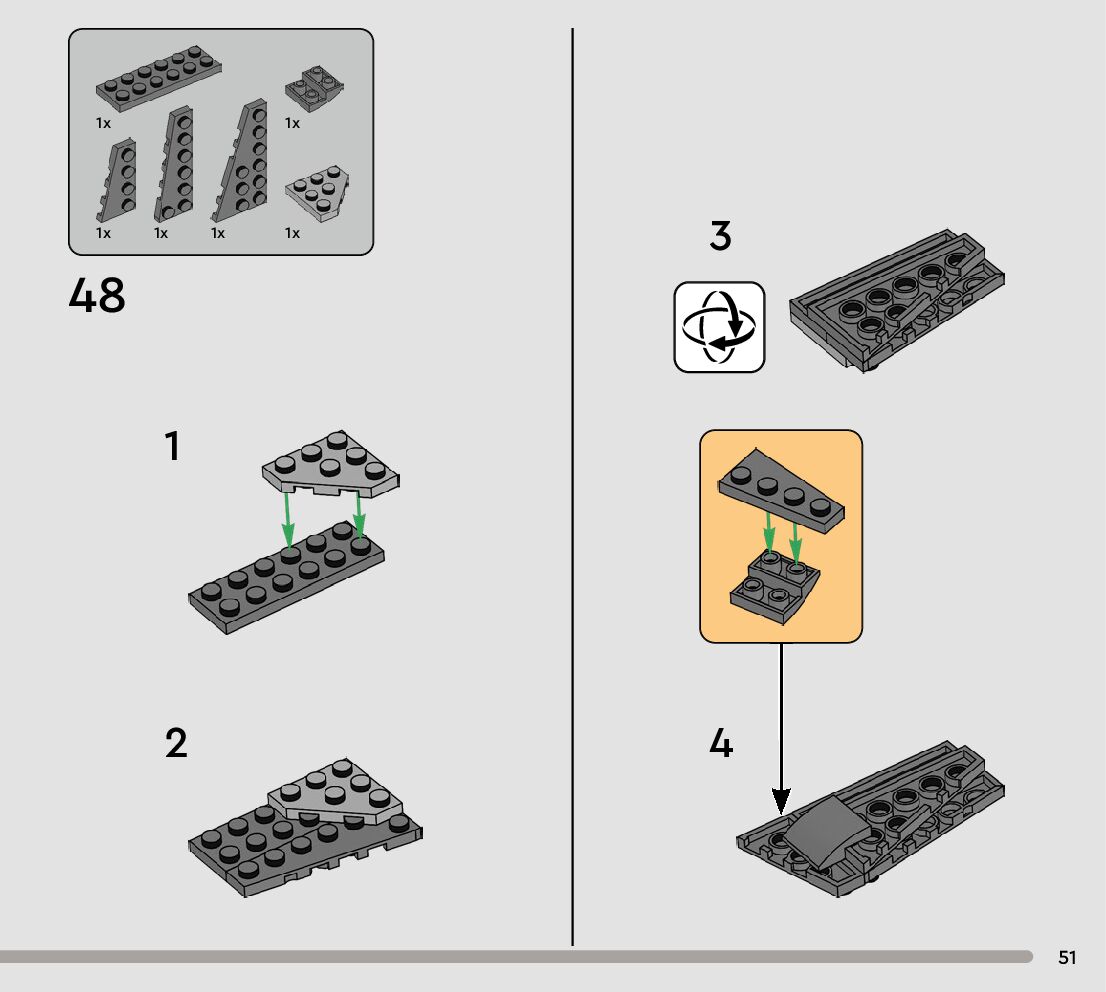 1x
1x
1x 1x 1x 1x

48

1

2

3

4

51