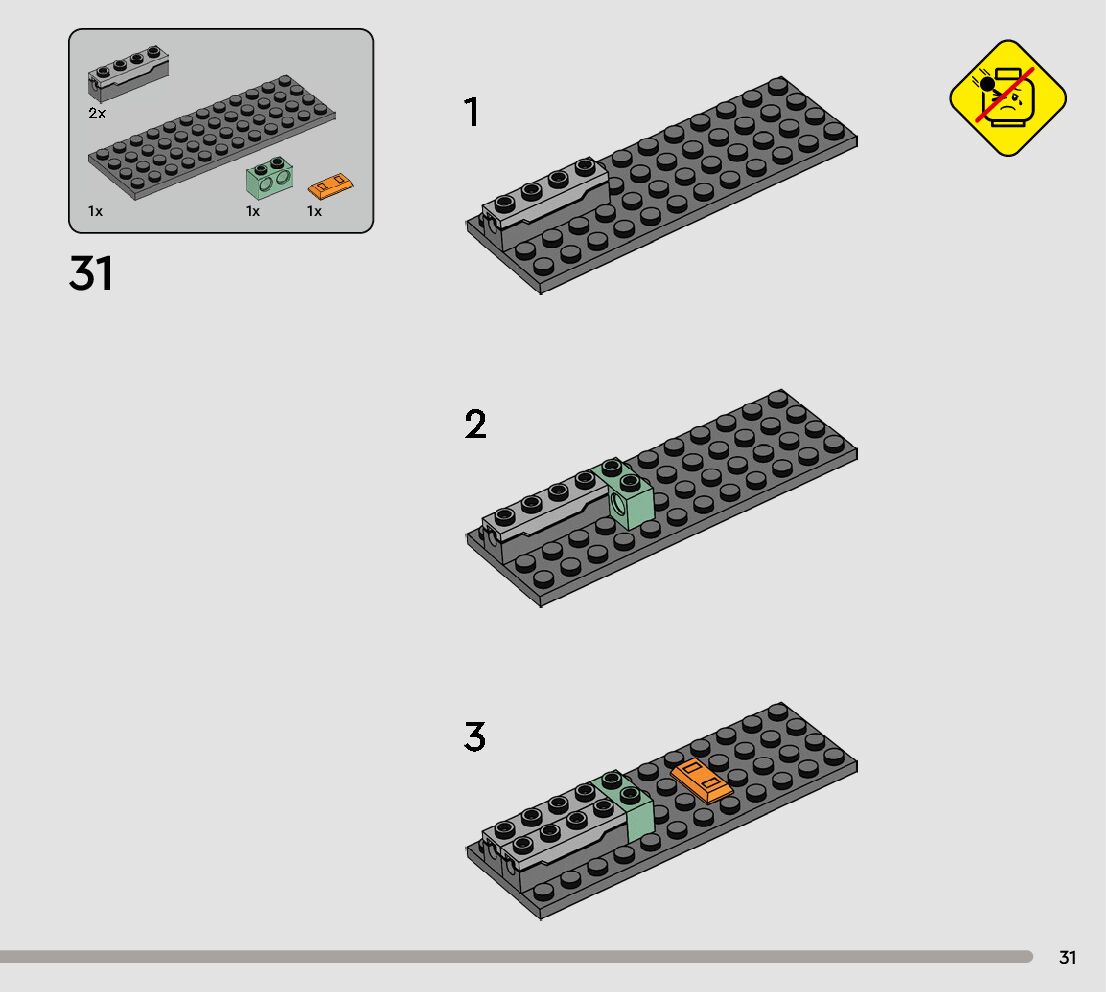 2x

1x

1x

1x

31

1

2

3

31