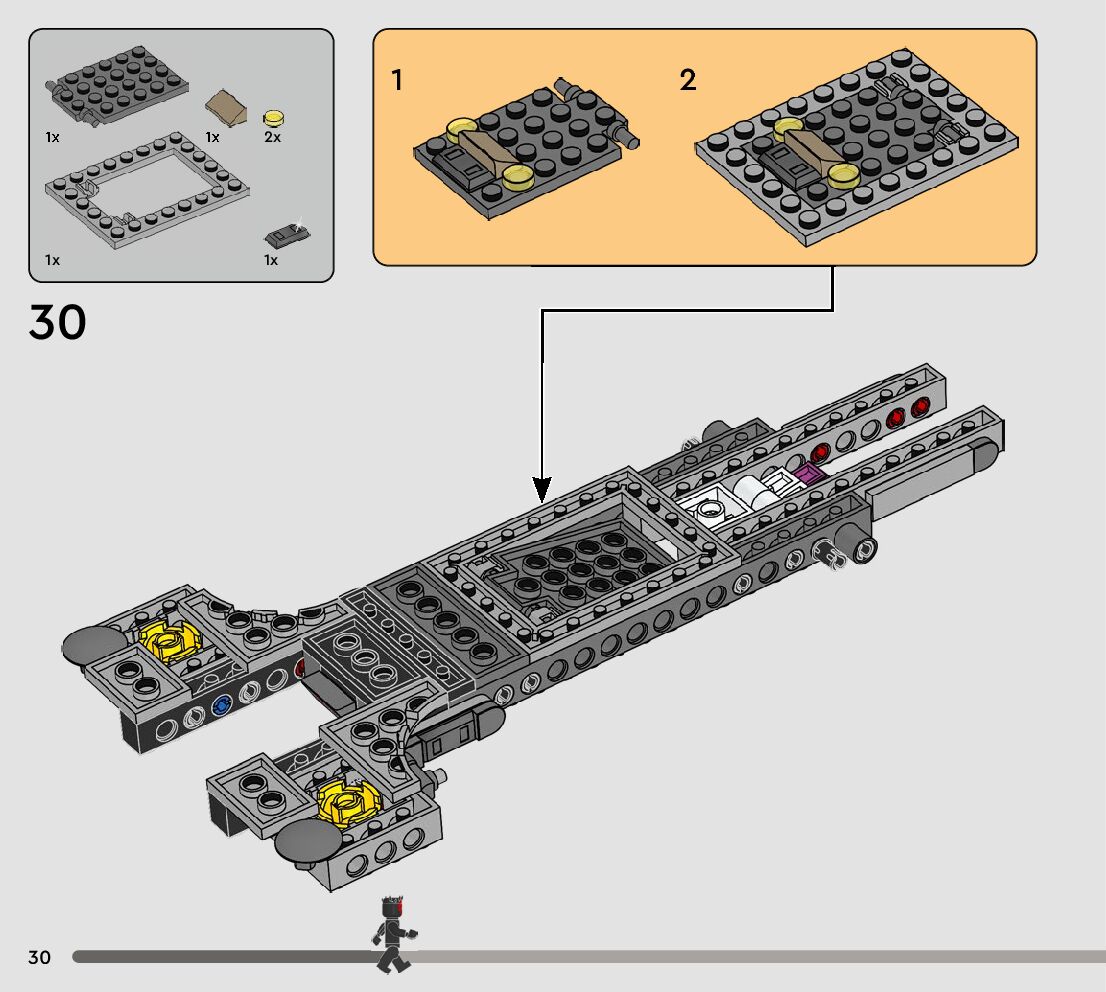 1x
1x
2x
1x
1x

1
2

30

30