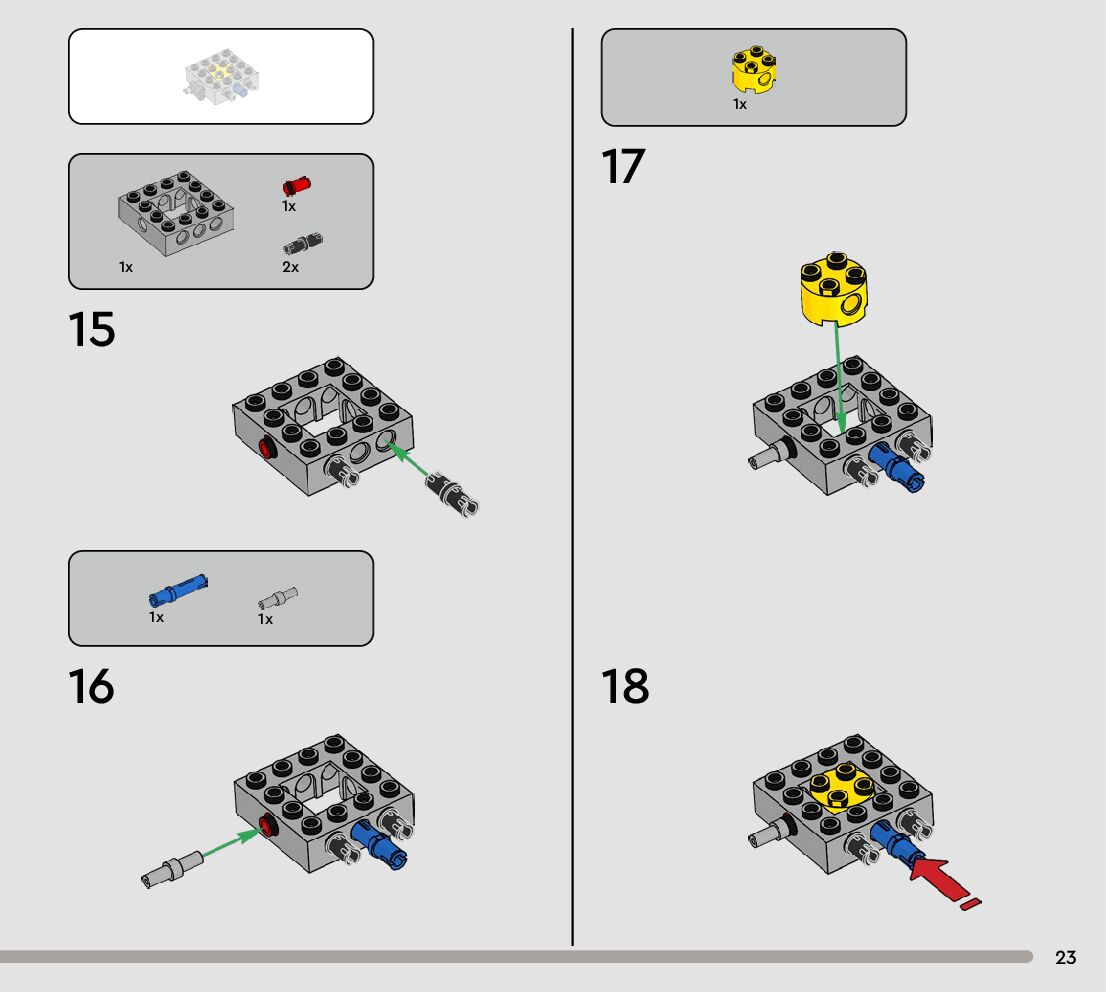 1x
1x
2x

15

1x
1x

16

1x

17

18

23