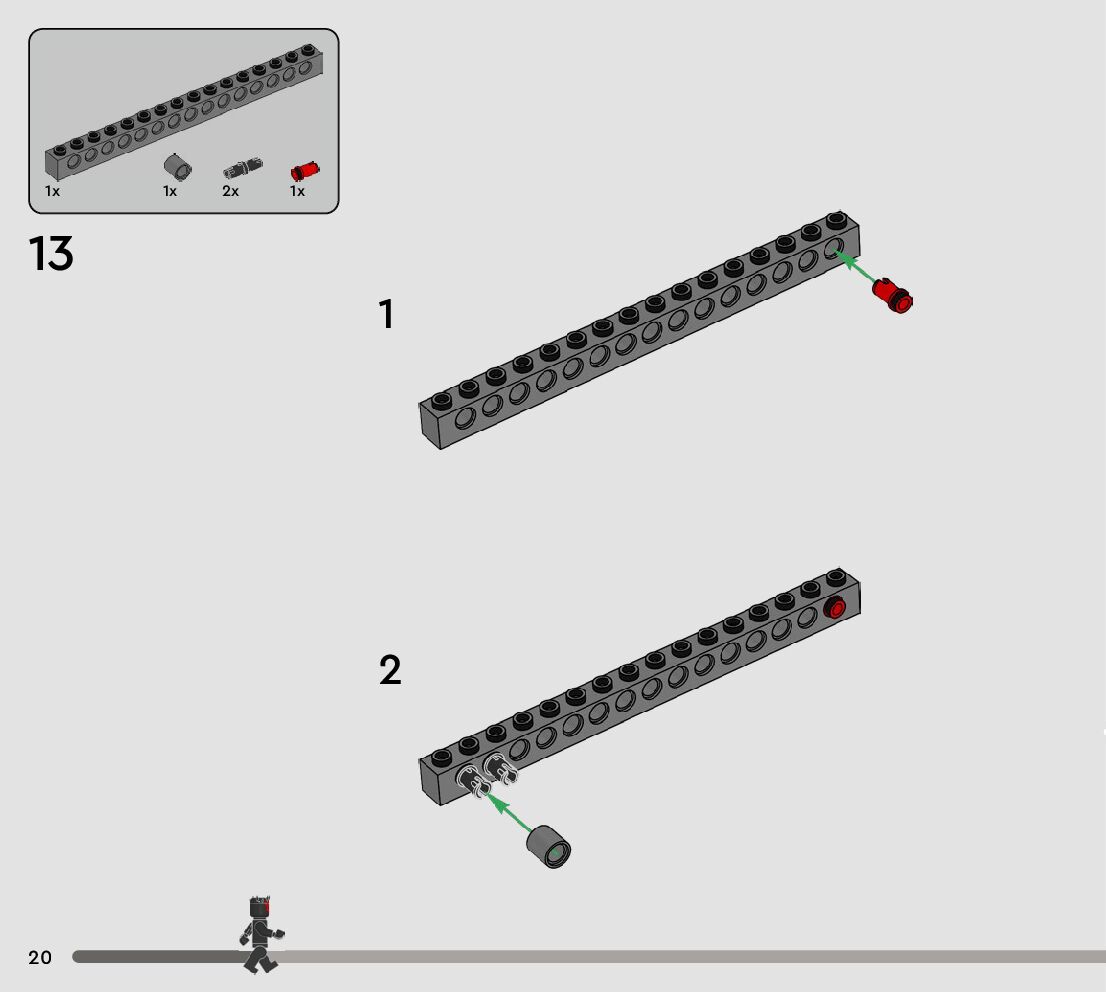 1x 1x 2x 1x

13

1

2

20