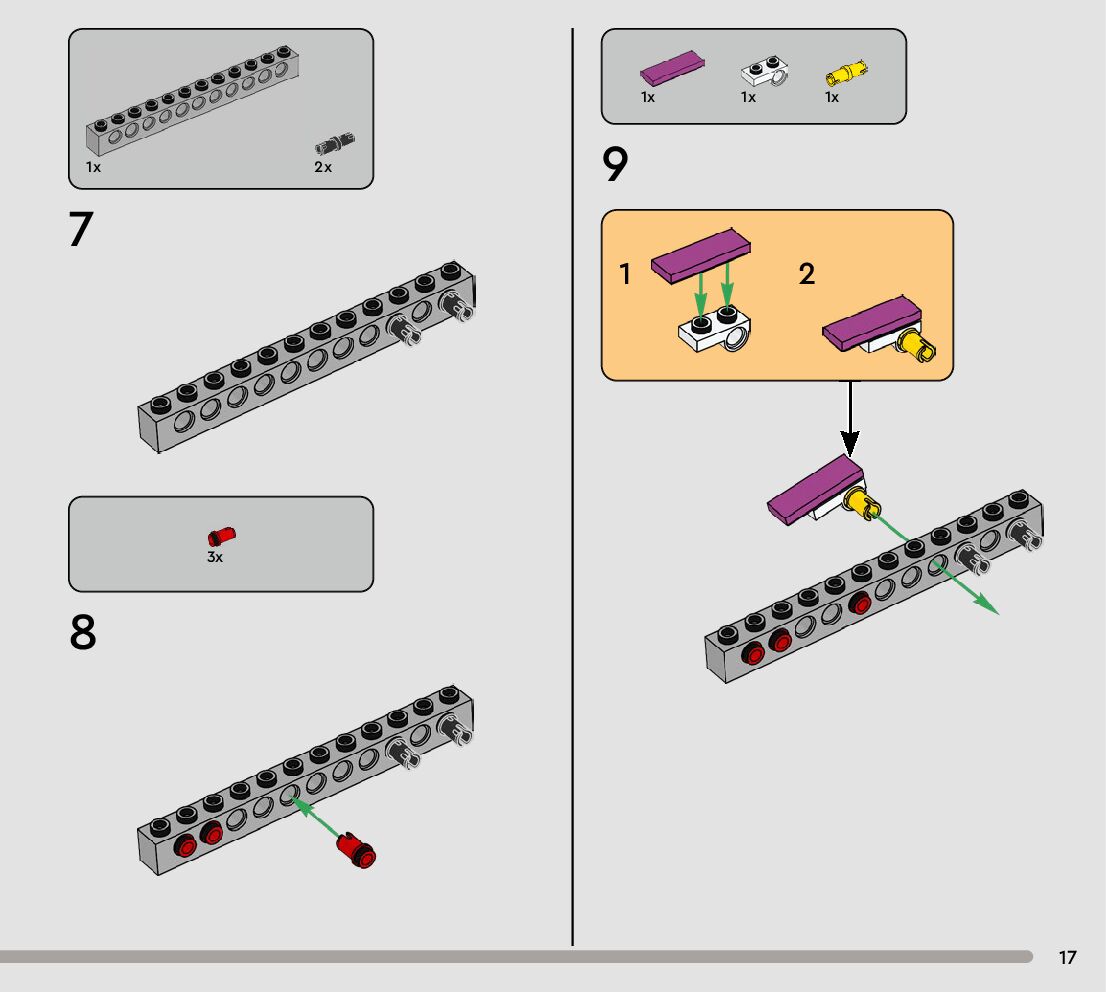 1x

2x

7

3x

8

1x

1x

1x

9

1

2

17