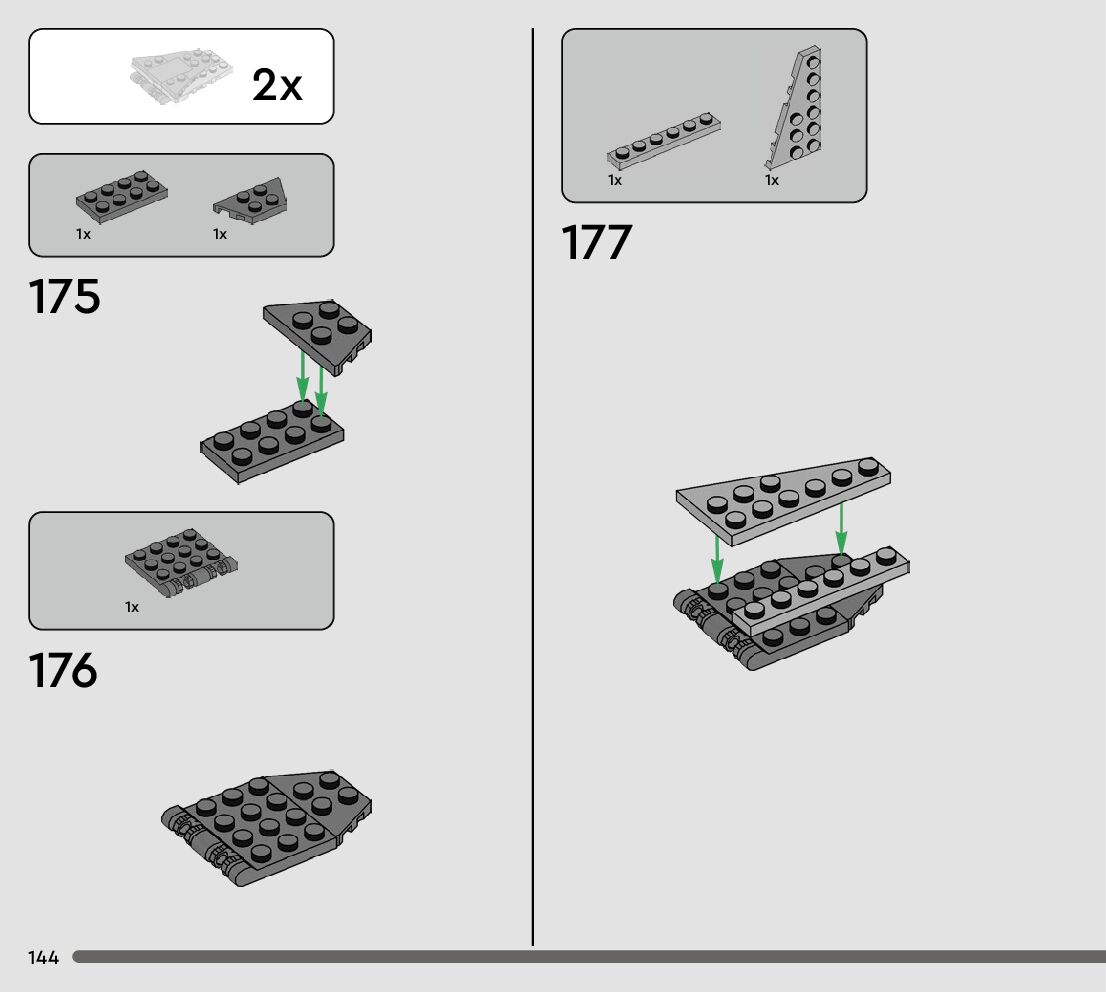 2x

1x 1x

175

1x

176

1x 1x

177

144