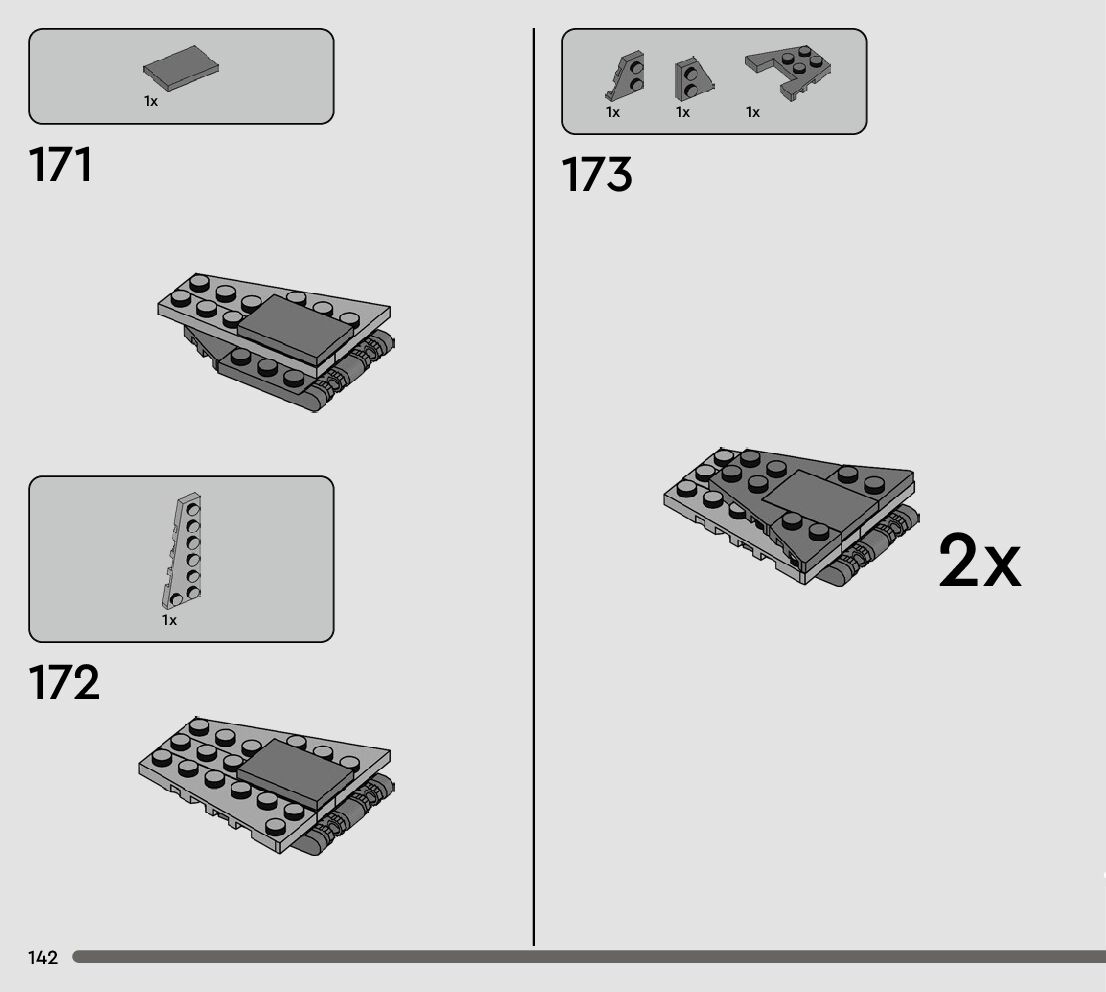 1x

171

1x

172

1x 1x 1x

173

2x

142