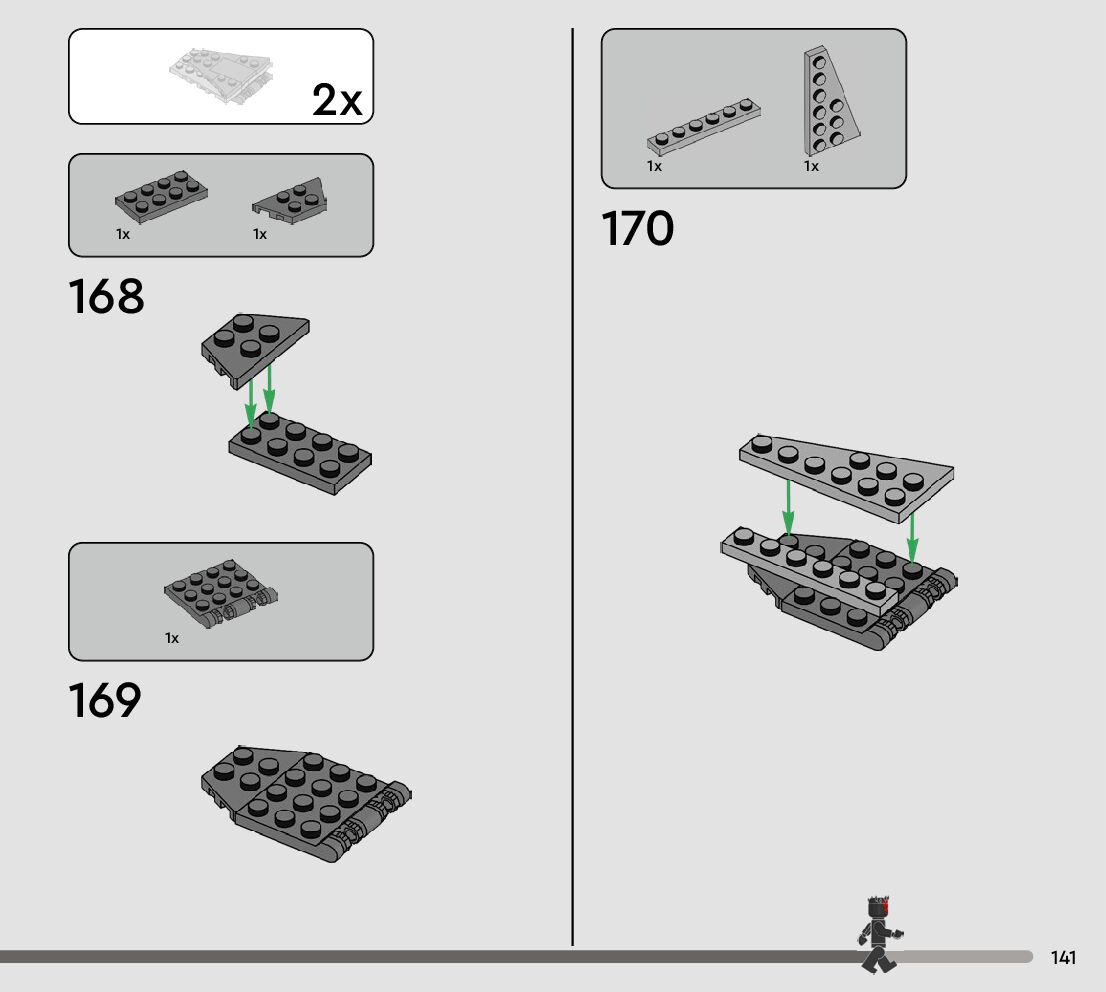 2x

1x 1x

168

1x

169

1x 1x

170

141