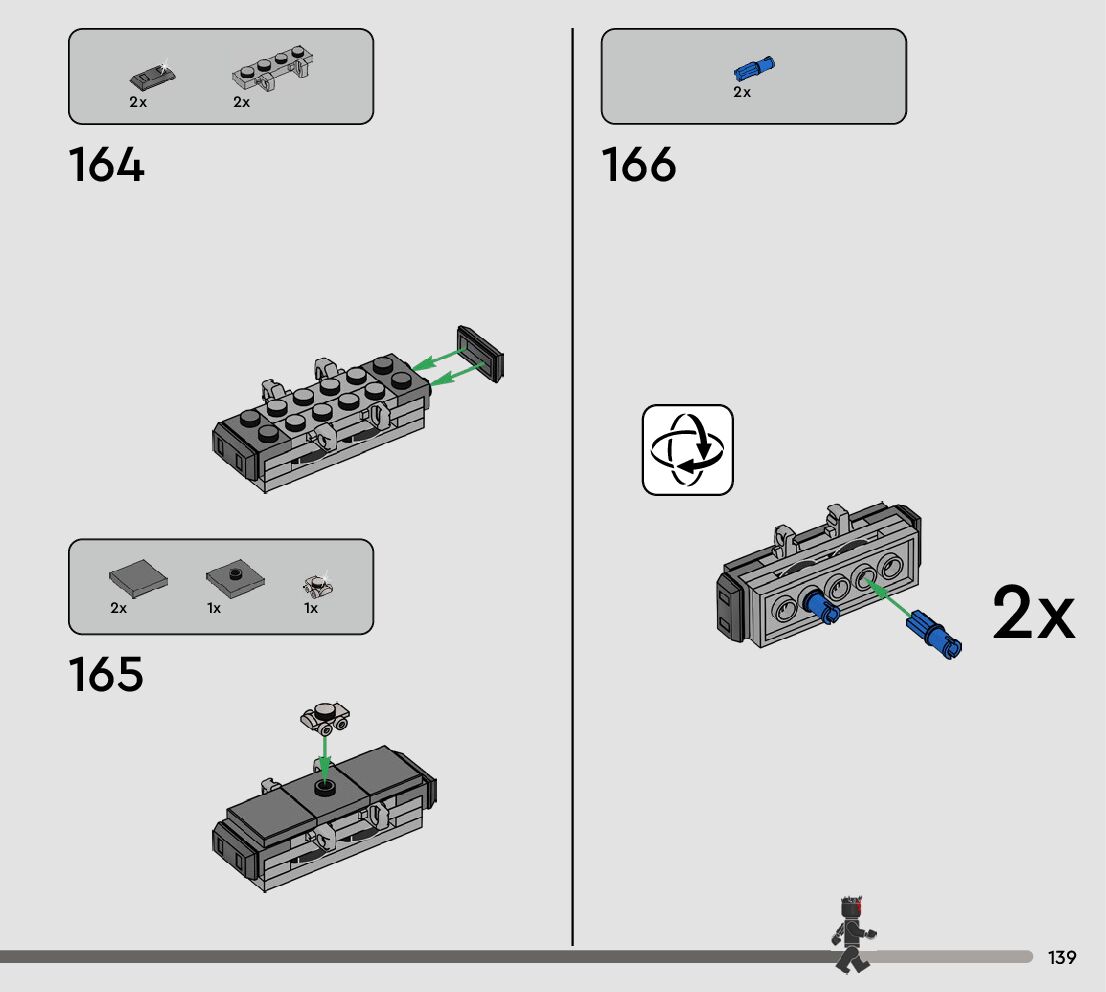 2x 2x

164

2x 1x 1x

165

2x

166

2x

139