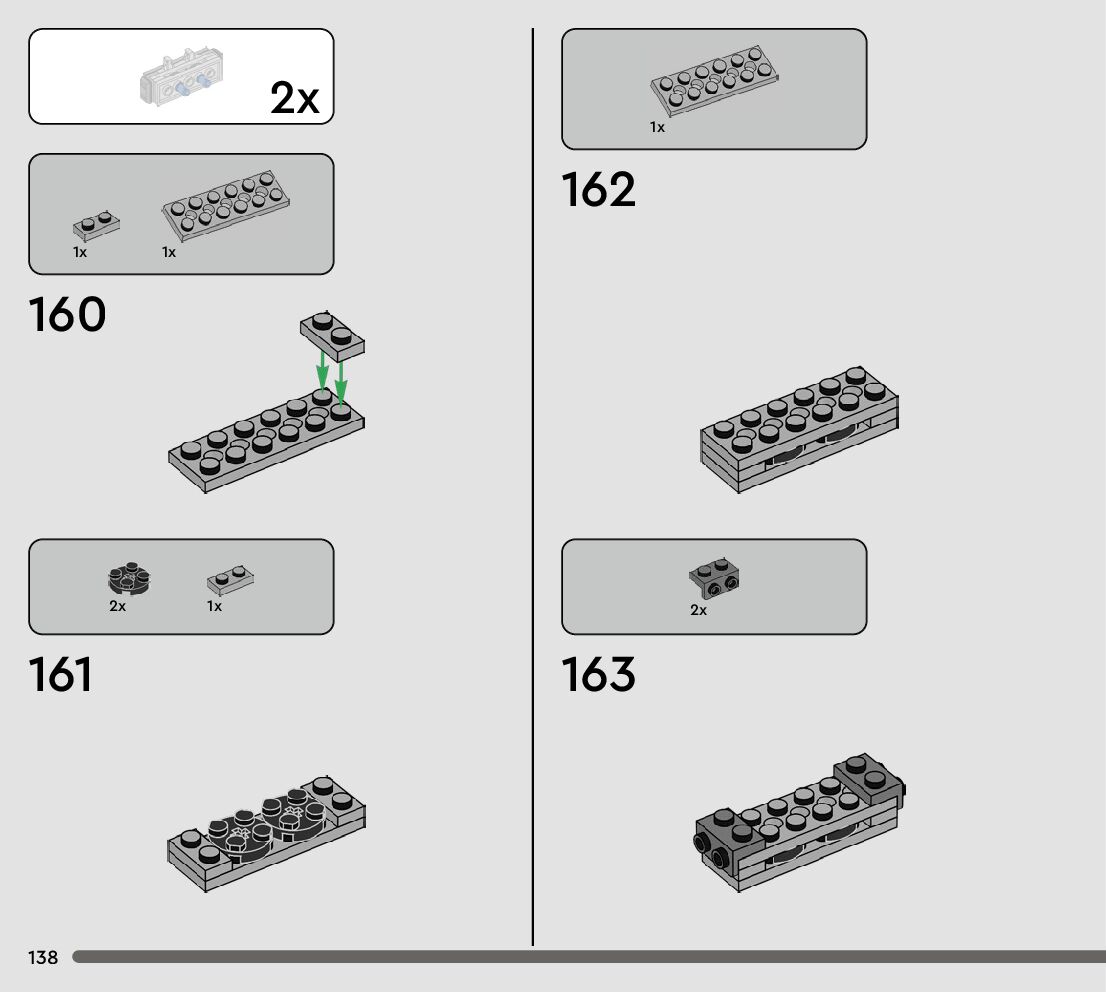 2x

1x 1x

160

2x 1x

161

1x

162

2x

163

138