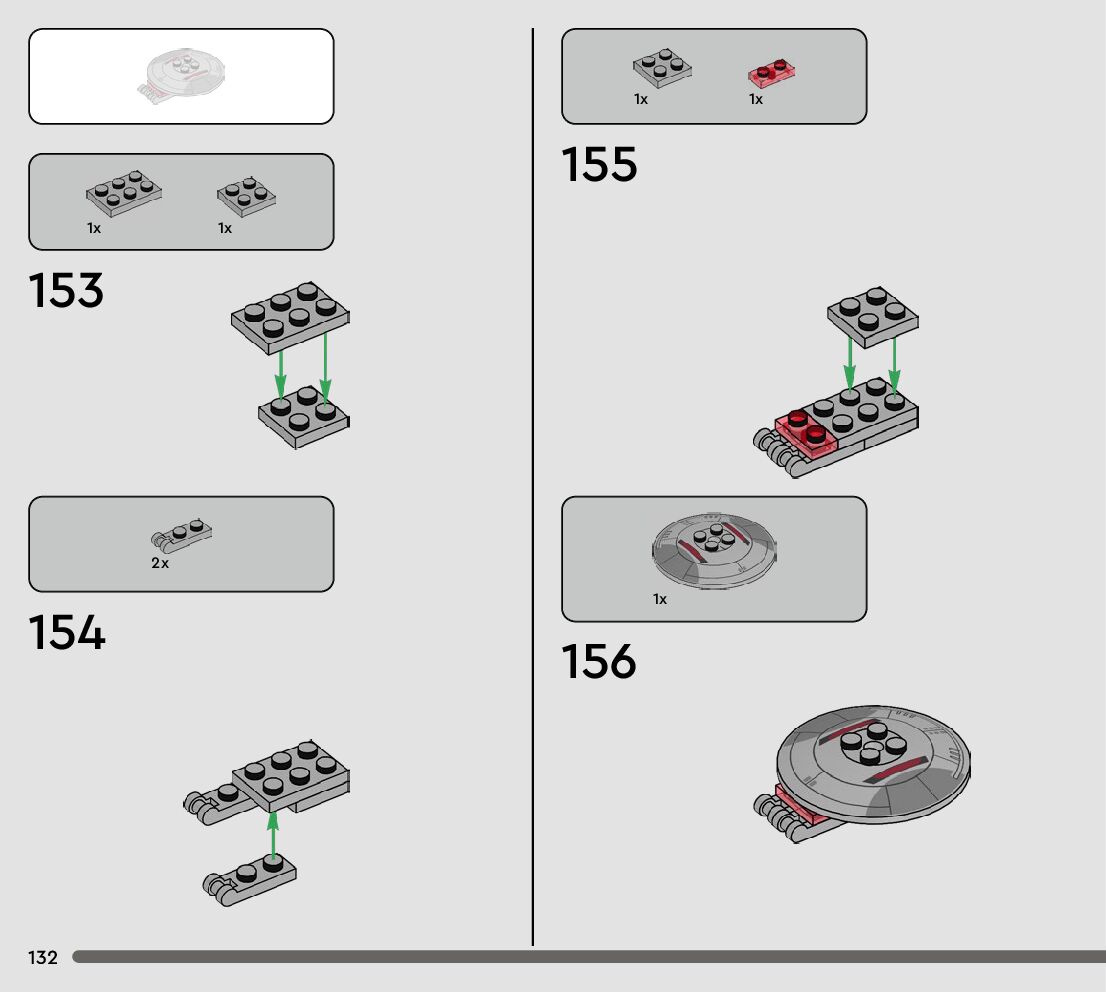 1x 1x

153

2x

154

1x 1x

155

1x

156

132