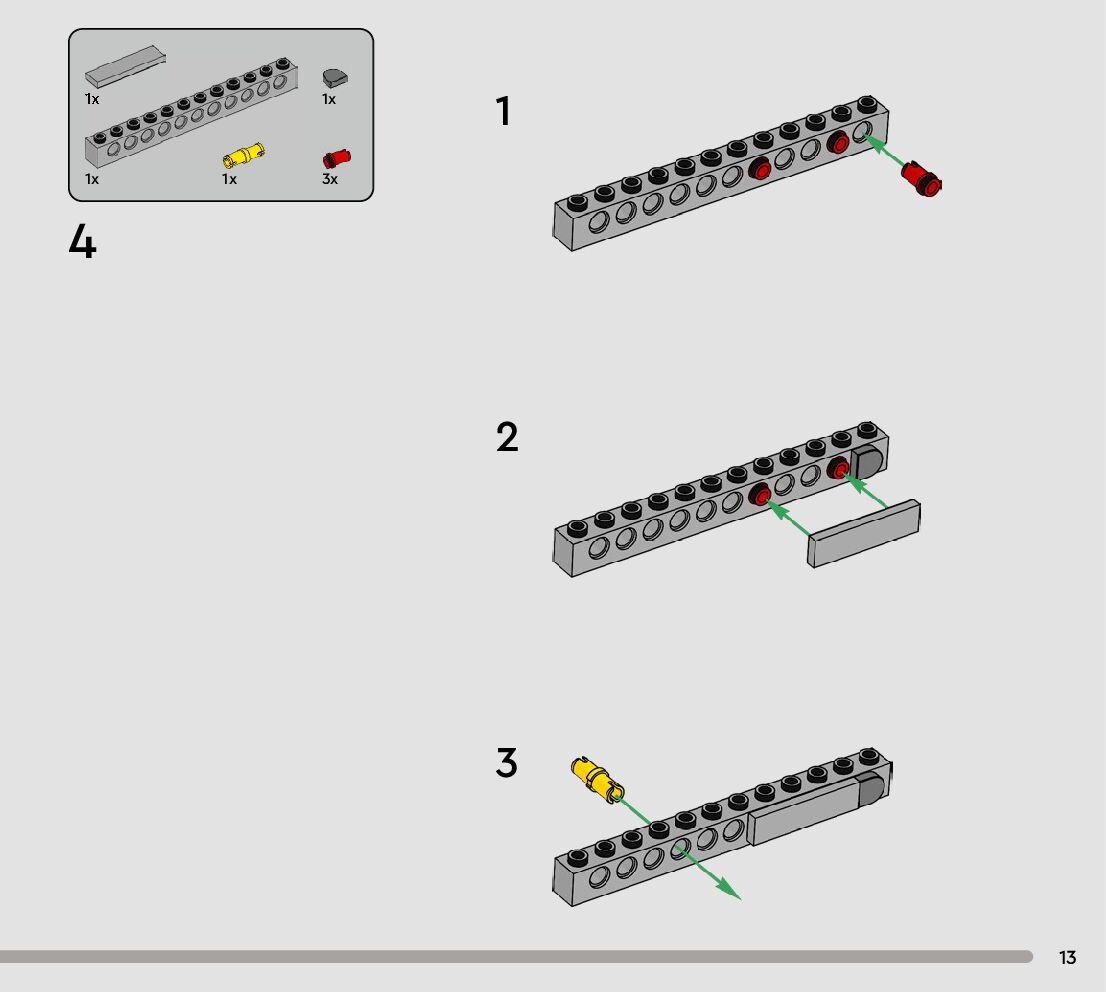 1x
1x
1x
1x
3x
4
1
2
3
13