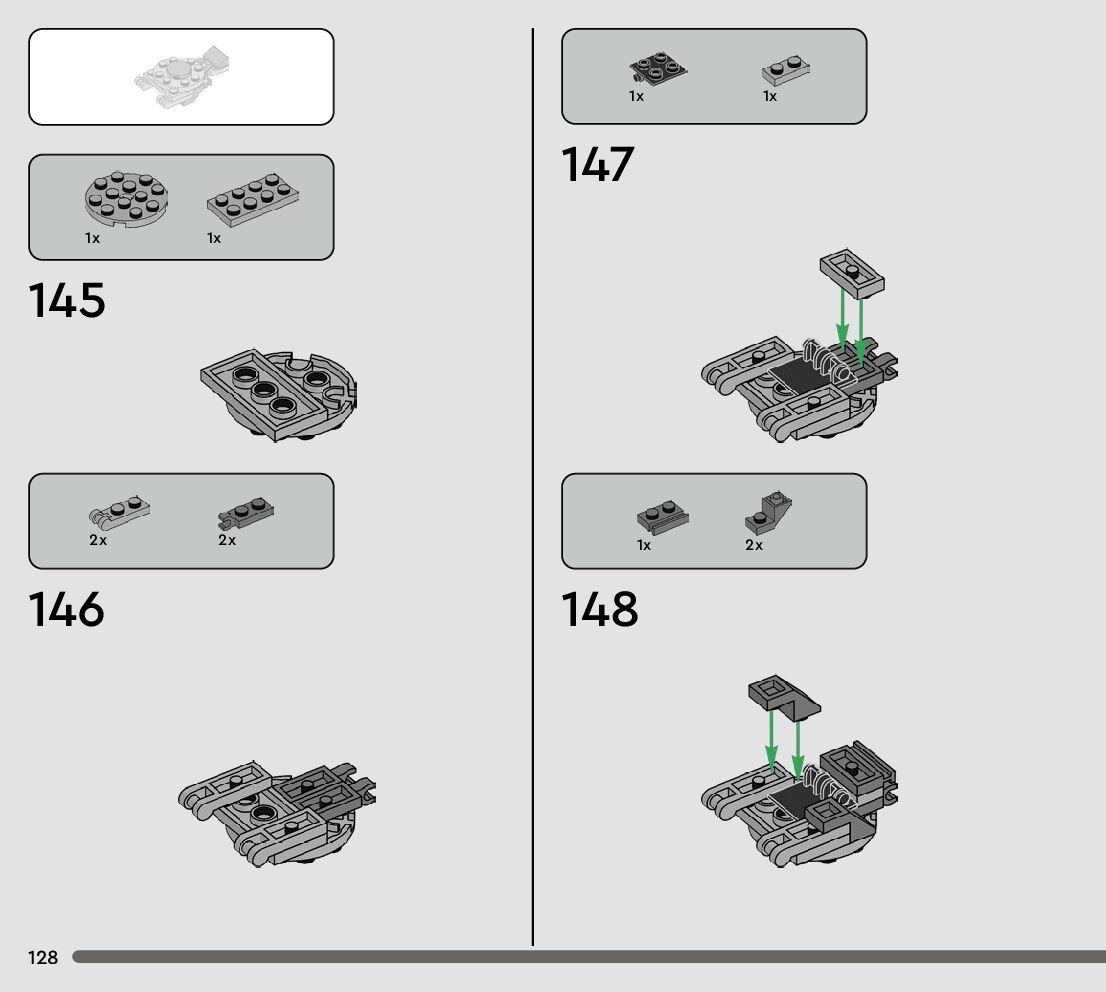 1x 1x

145

2x 2x

146

1x 1x

147

1x 2x

148

128