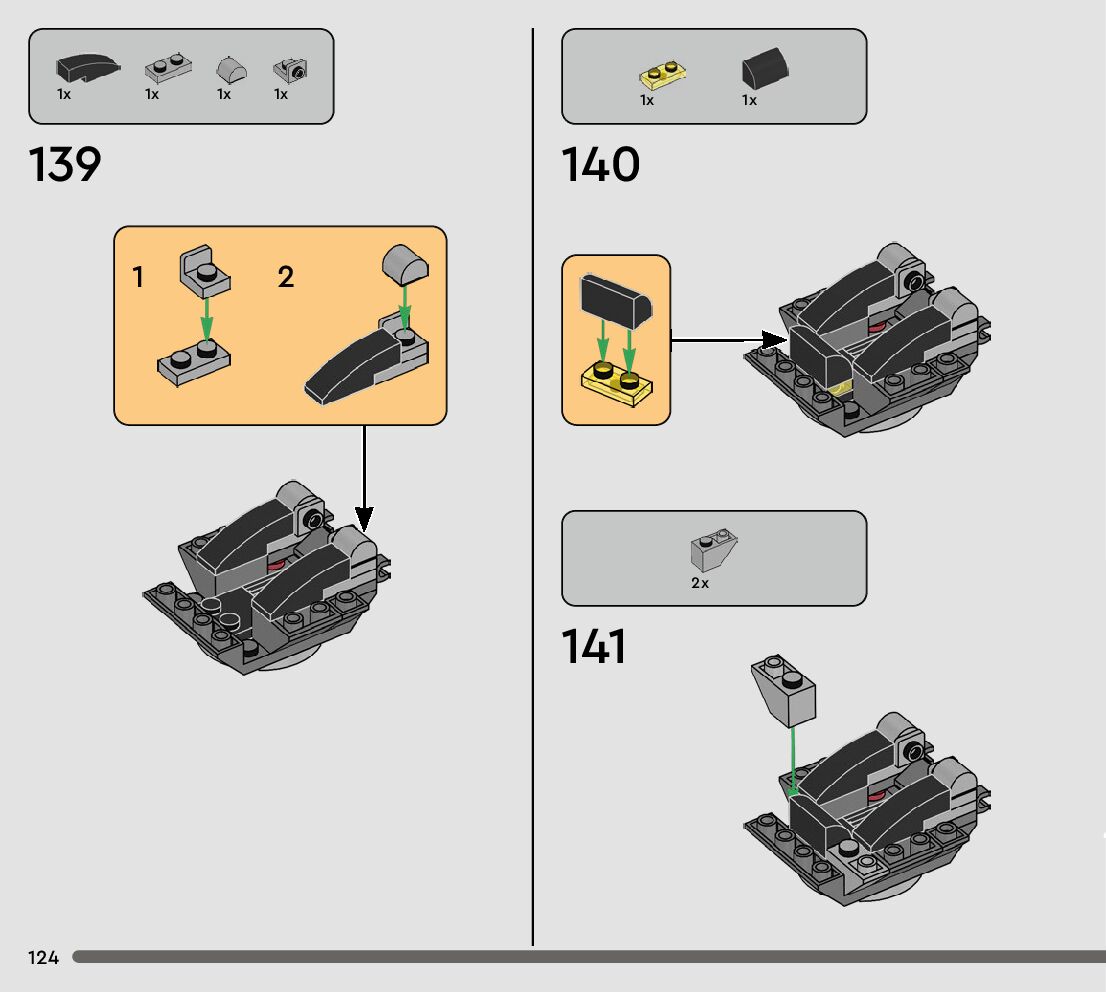 1x 1x 1x 1x

139

1 2

1x 1x

140

2x

141

124