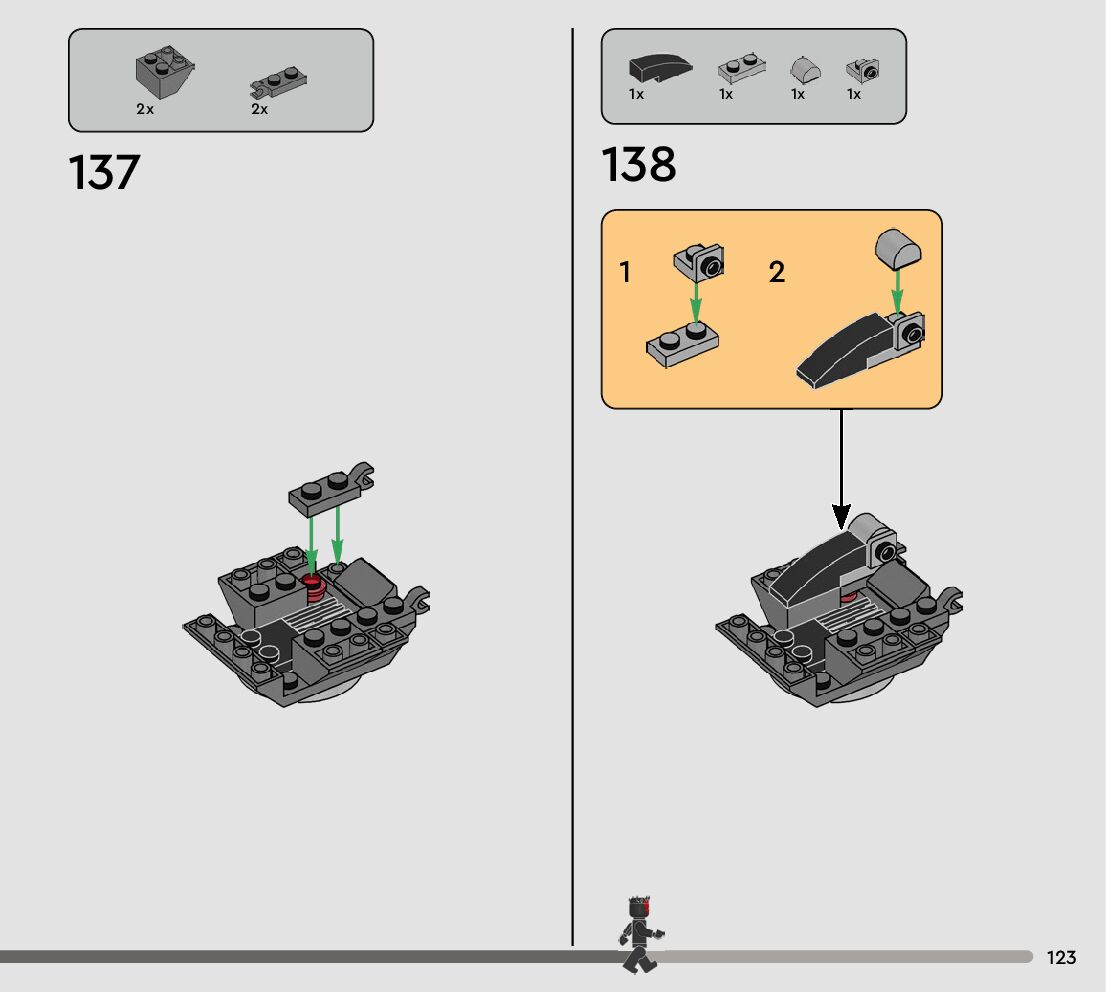 2x 2x

137

1x 1x 1x 1x

138

1

2

123