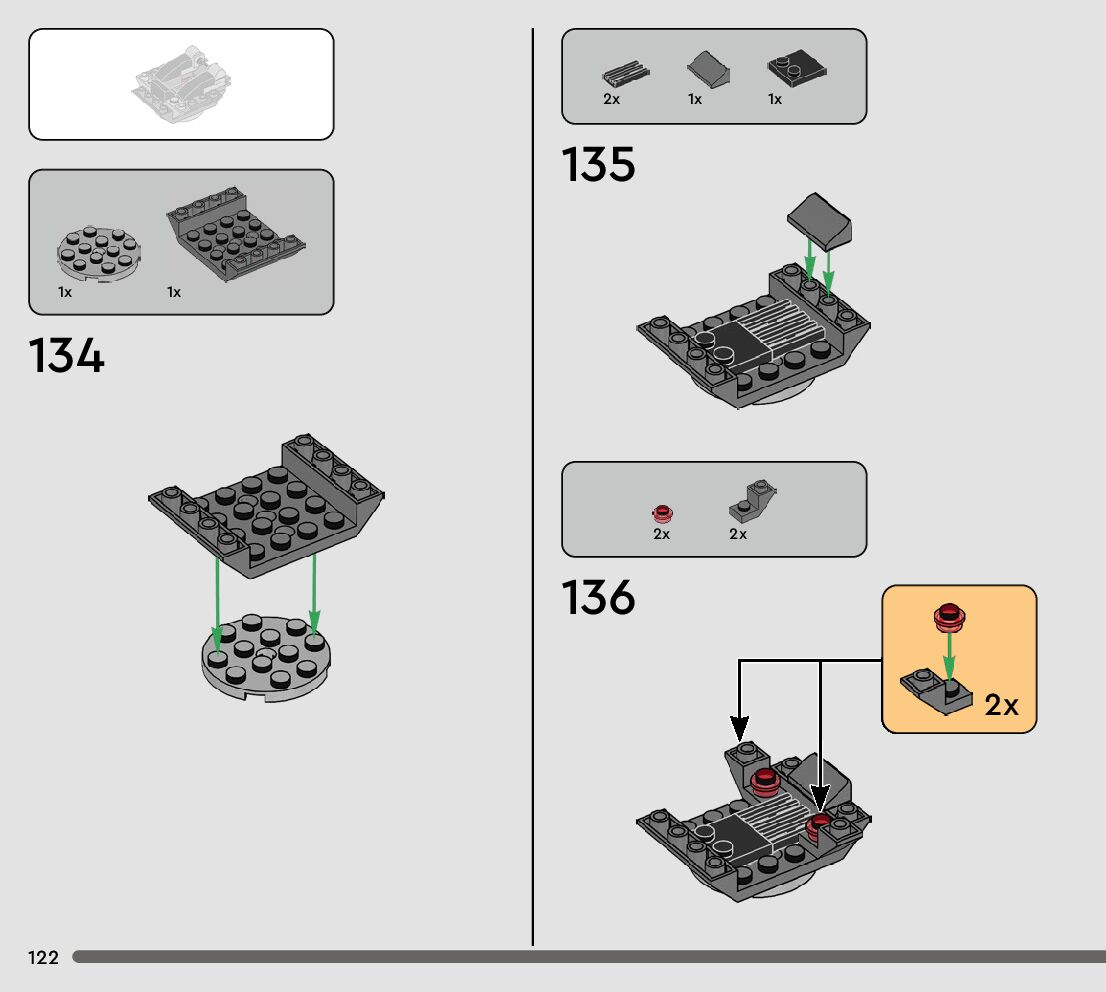 1x 1x

134

2x 1x 1x

135

2x 2x

136

2x

122