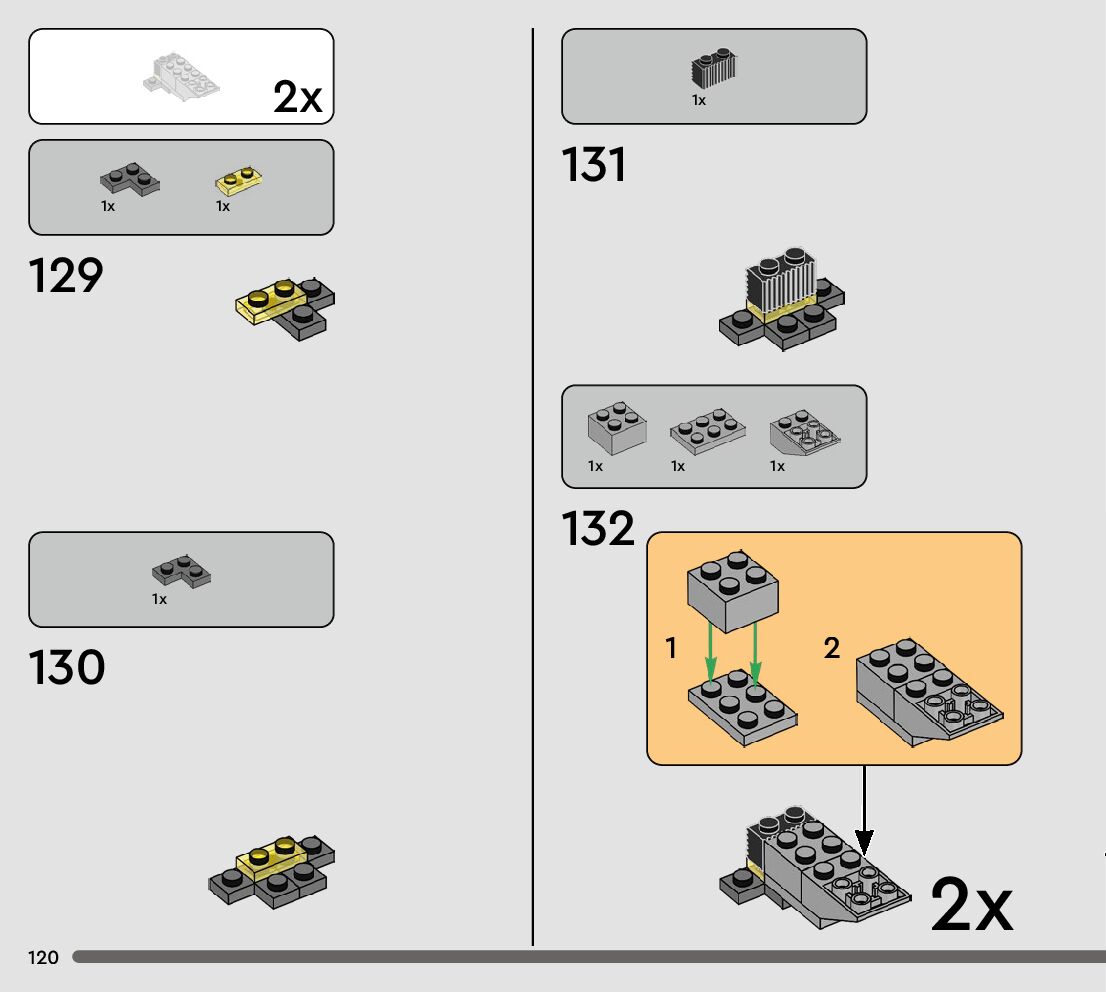 2x

1x 1x

129

1x

130

1x

131

1x 1x 1x

132

1

2

2x

120