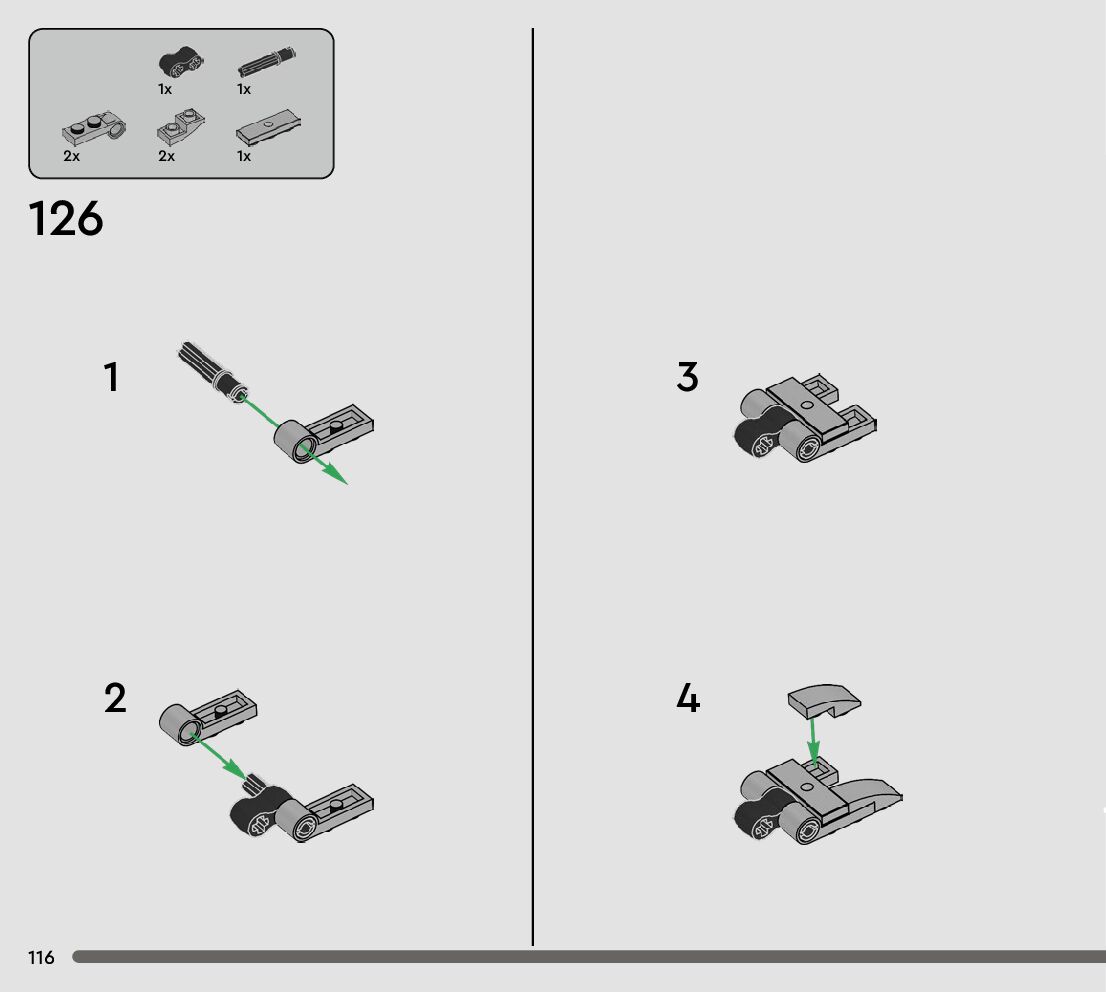 1x
1x
2x
2x
1x

126

1

2

3

4

116