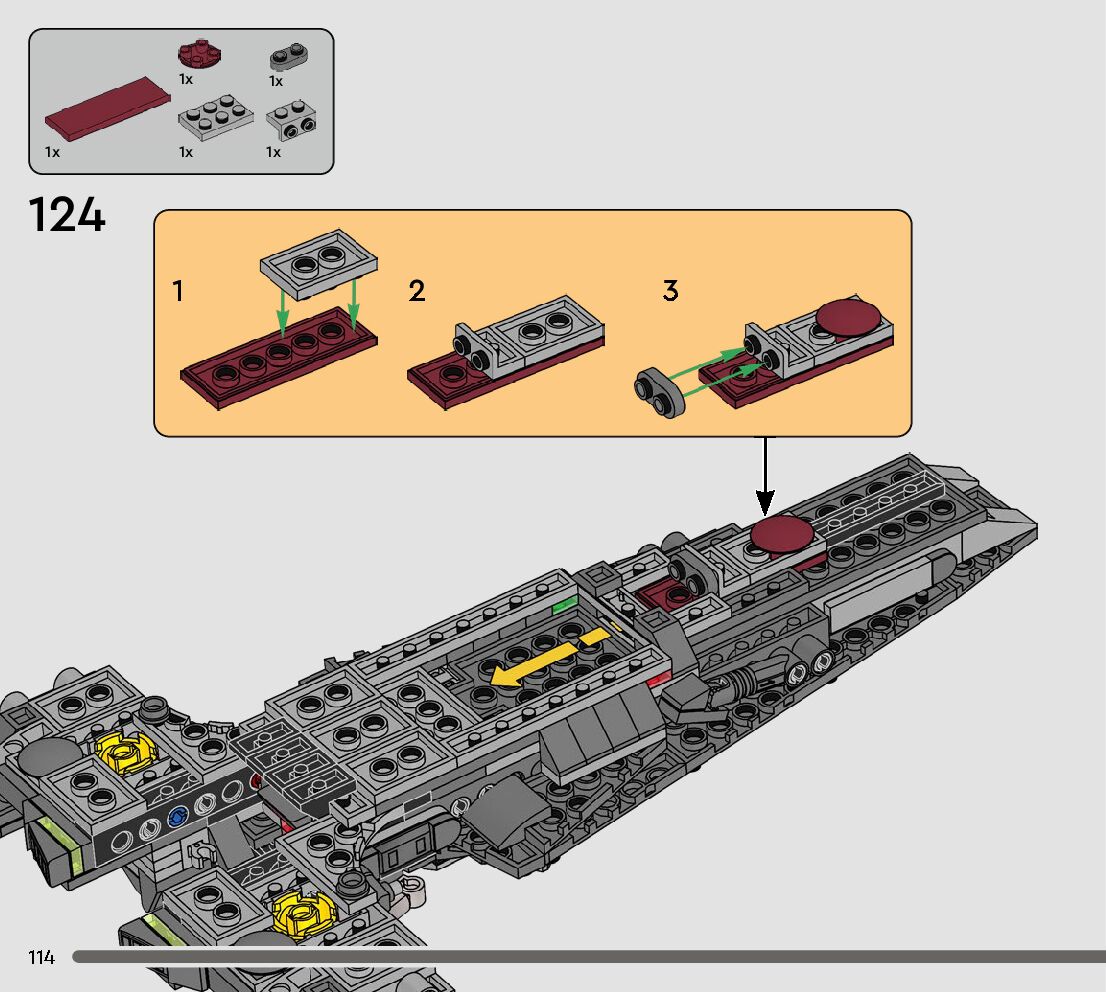 1x
1x
1x
1x
1x

124

1

2

3

114