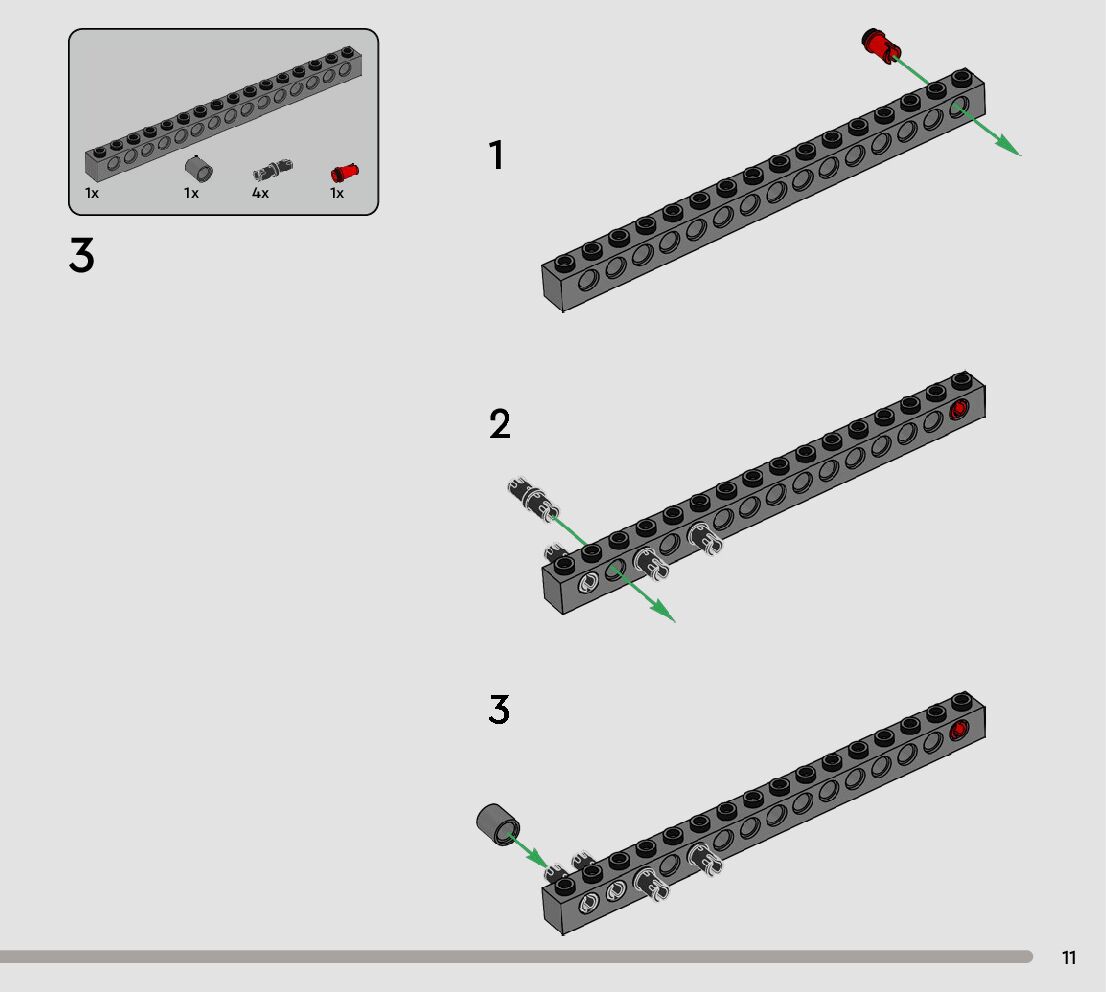 1x 1x 4x 1x

3

1

2

3

11