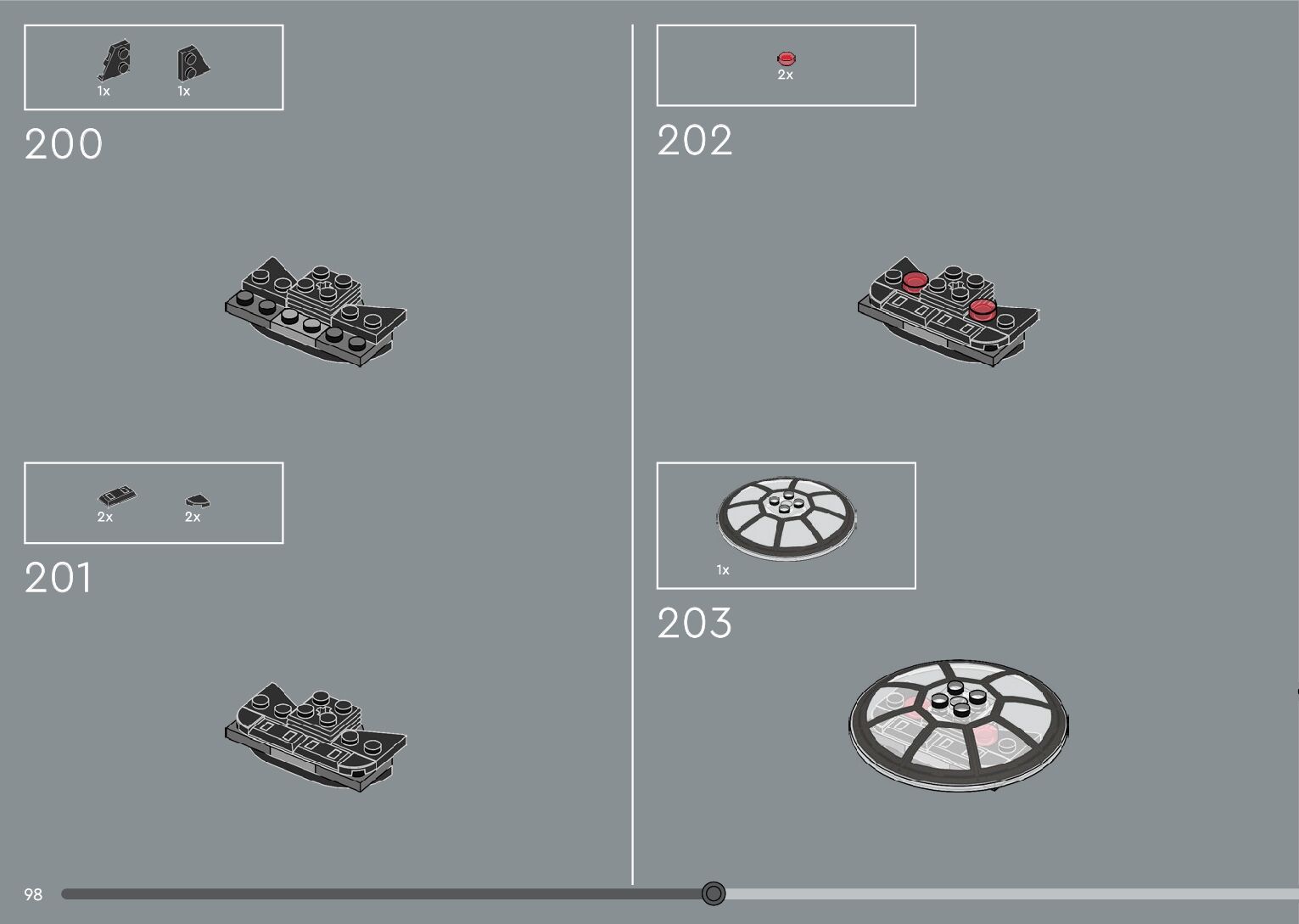 1x 1x

200

2x 2x

201

2x

202

1x

203

98