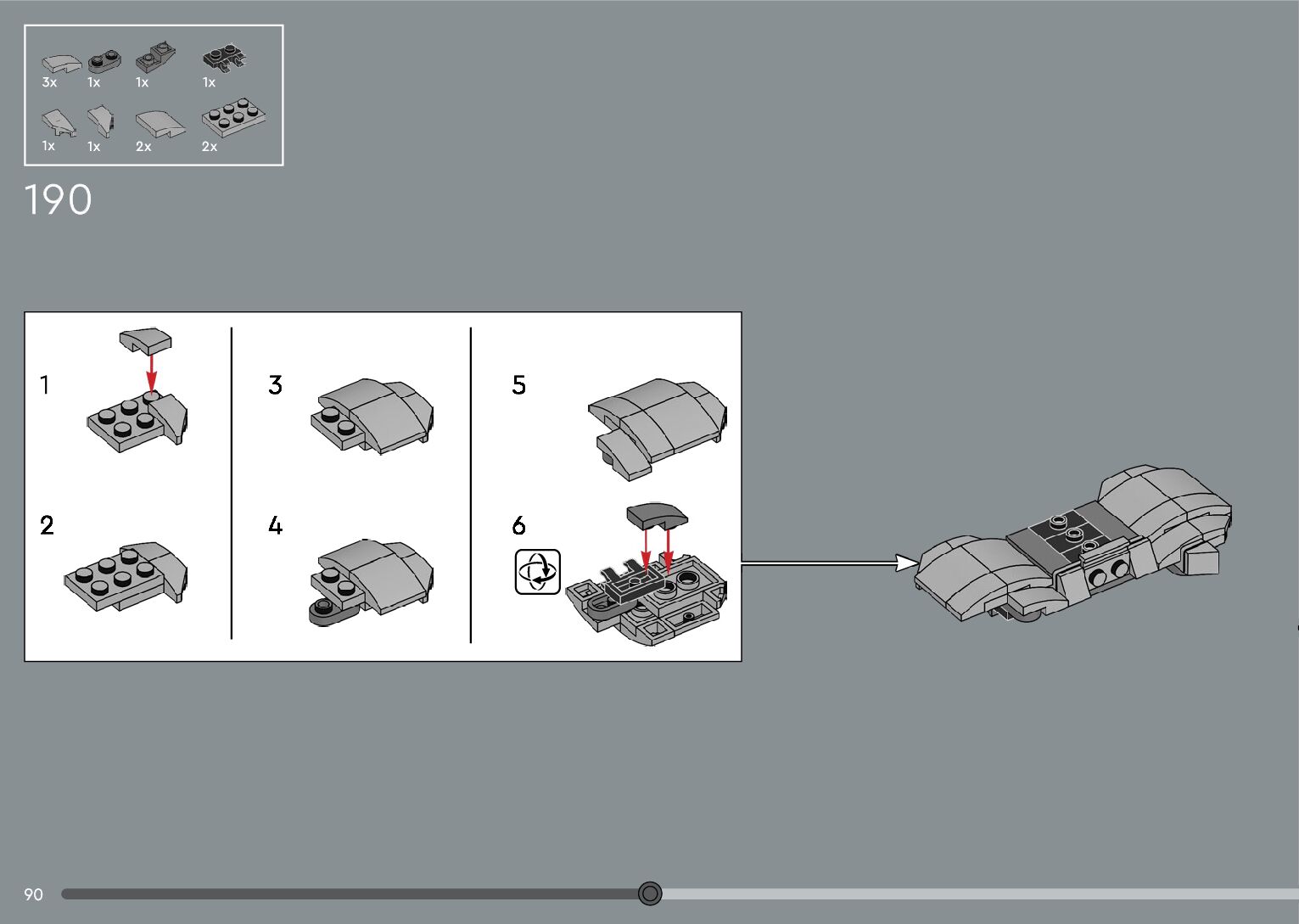 3x 1x 1x 1x
1x 1x 2x 2x

190

1

2

3

4

5

6

90