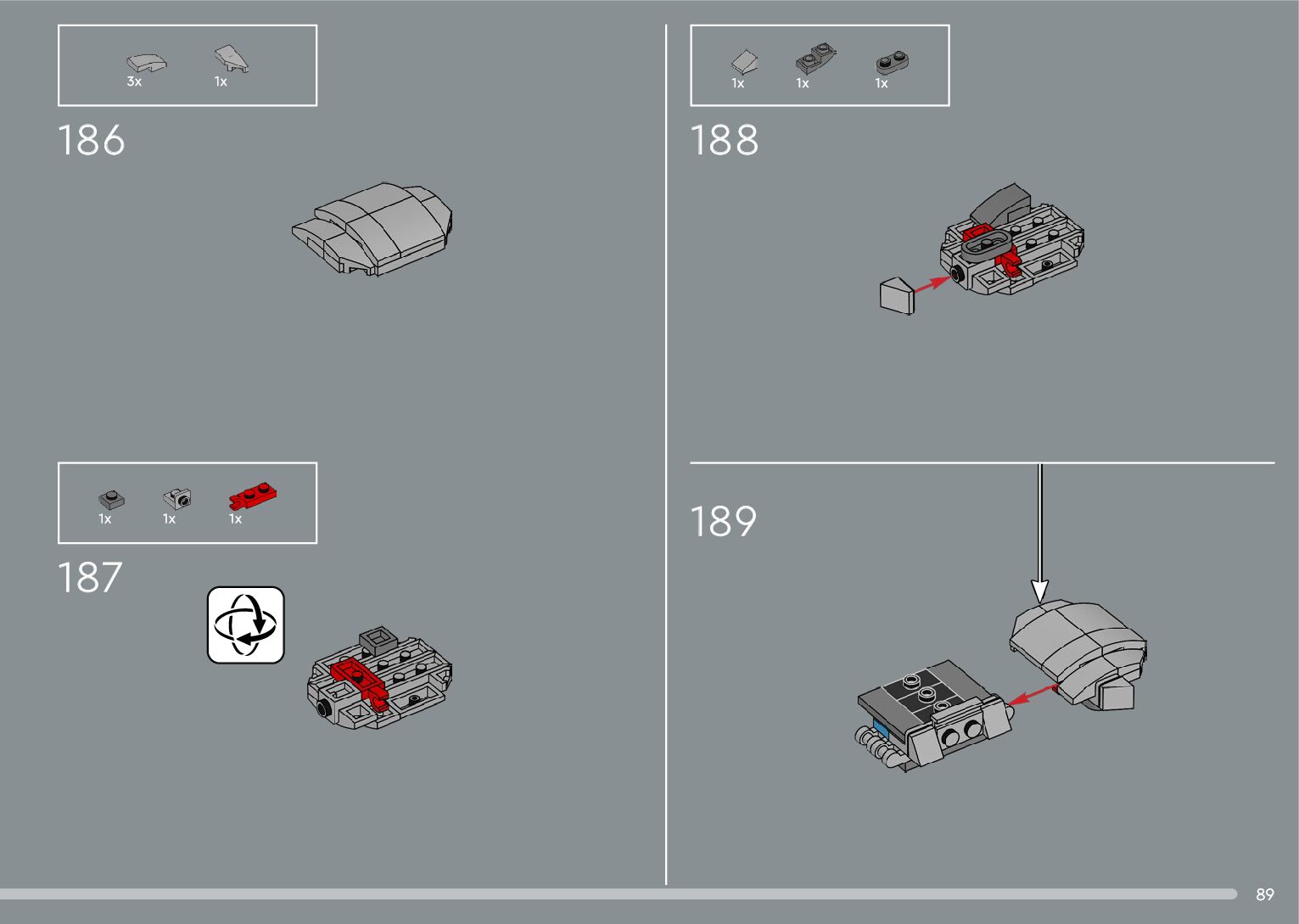 3x 1x

186

1x 1x 1x

187

1x 1x 1x

188

189

89