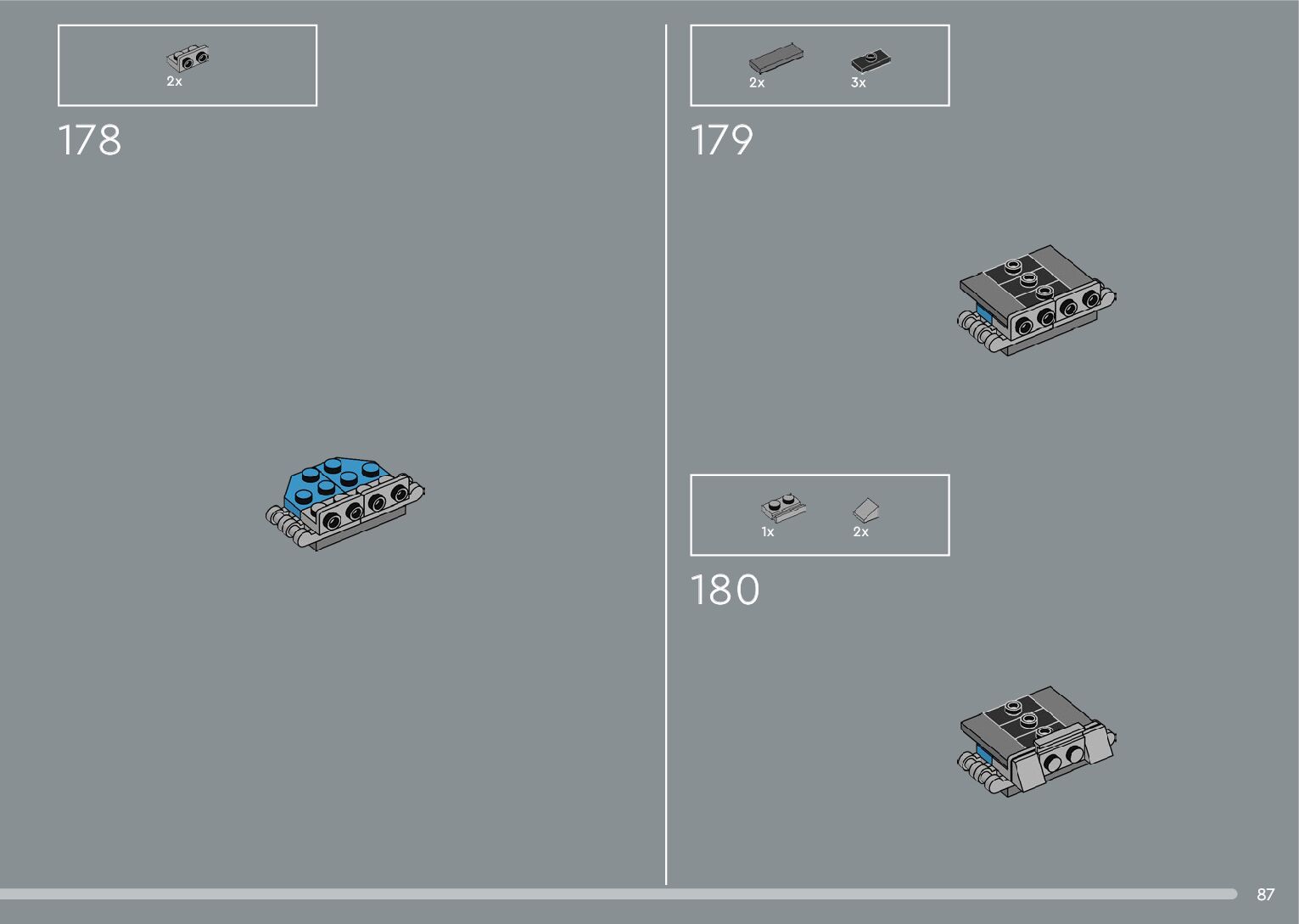 2x

178

2x 3x

179

1x 2x

180

87