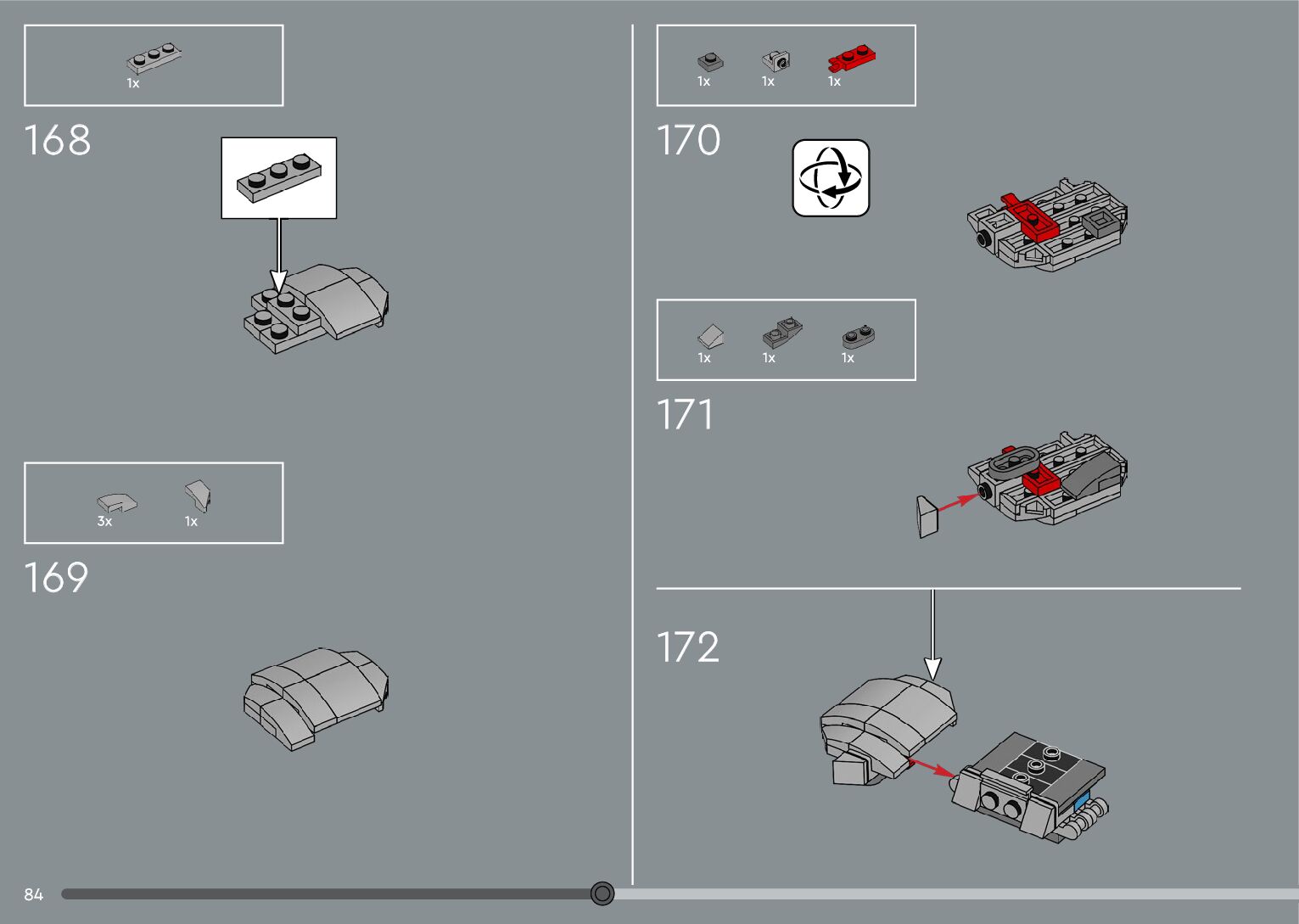 1x

168

3x 1x

169

1x 1x 1x

170

1x 1x 1x

171

172

84