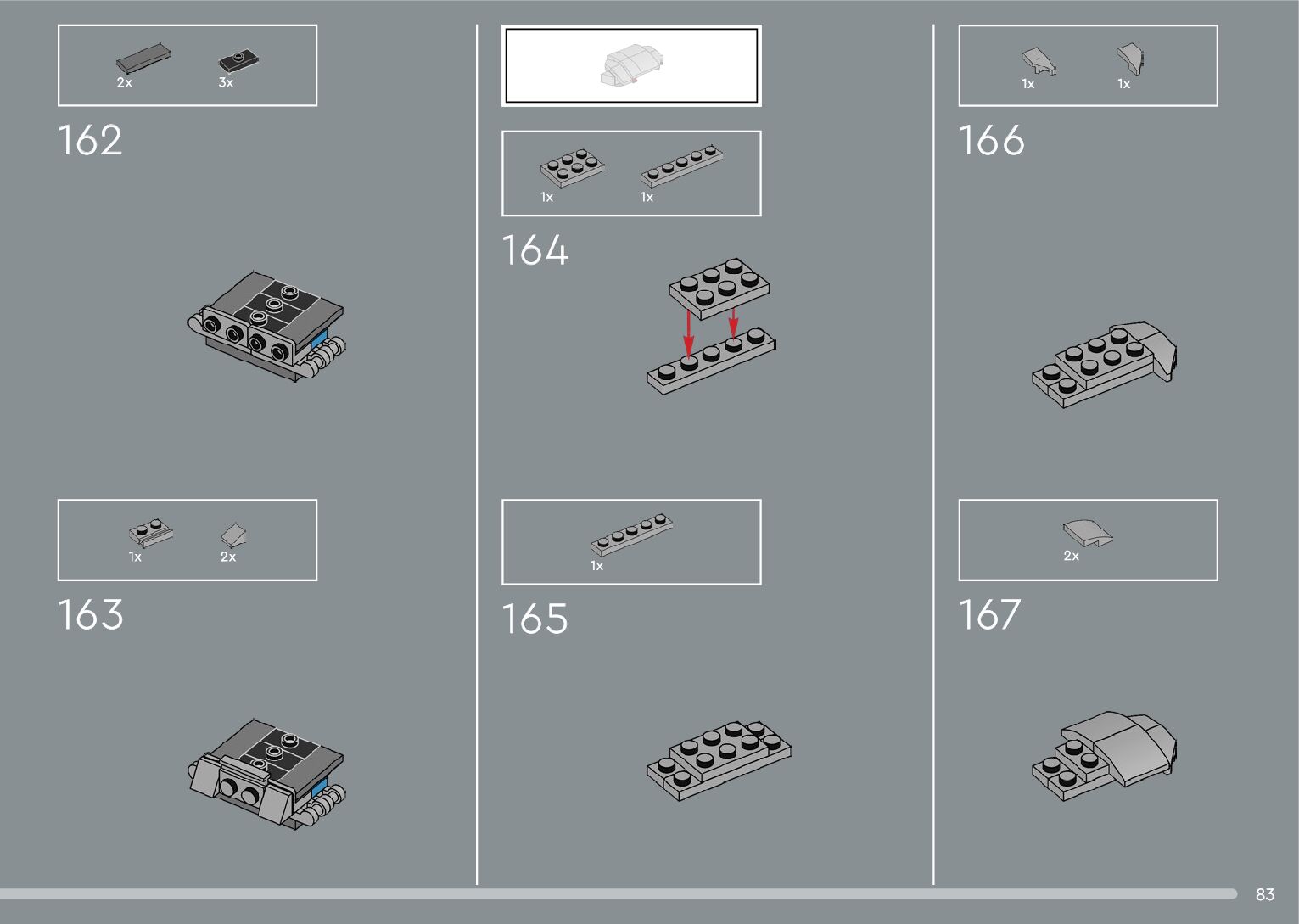 2x 3x

162

1x 2x

163

1x 1x

164

1x

165

1x 1x

166

2x

167

83