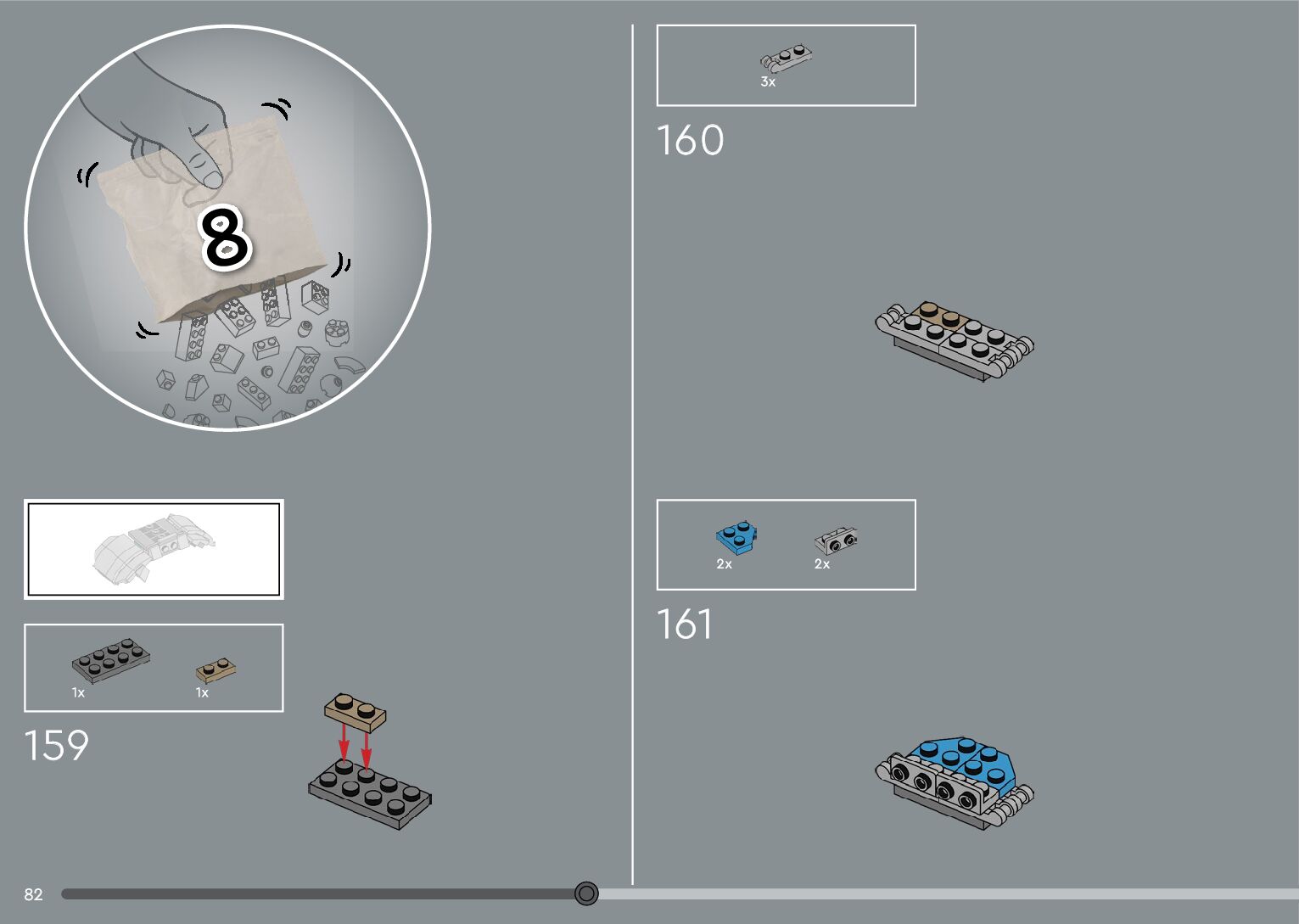 8

1x

1x

159

3x

160

2x

2x

161

82