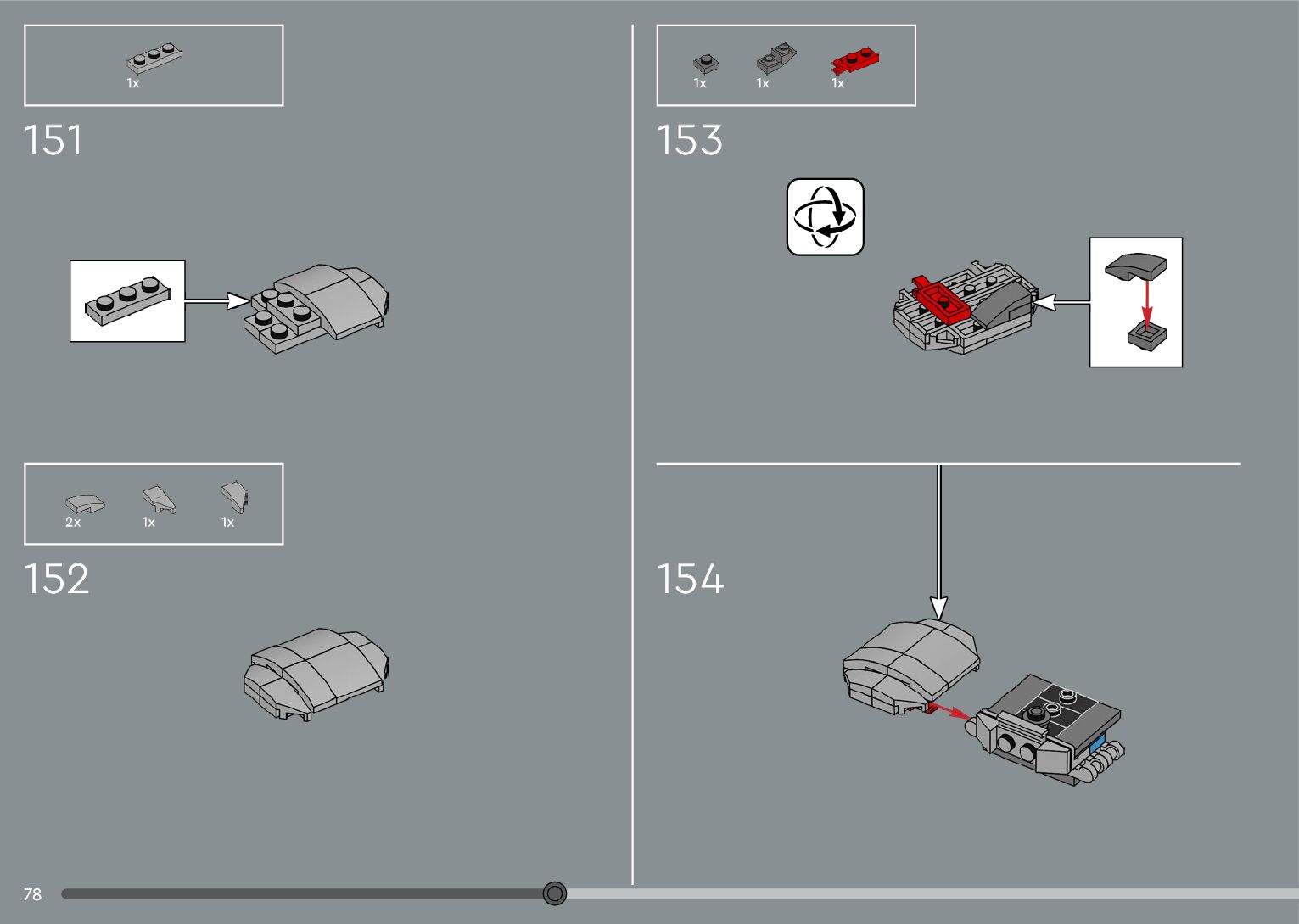 1x

151

2x 1x 1x

152

1x 1x 1x

153

154

78