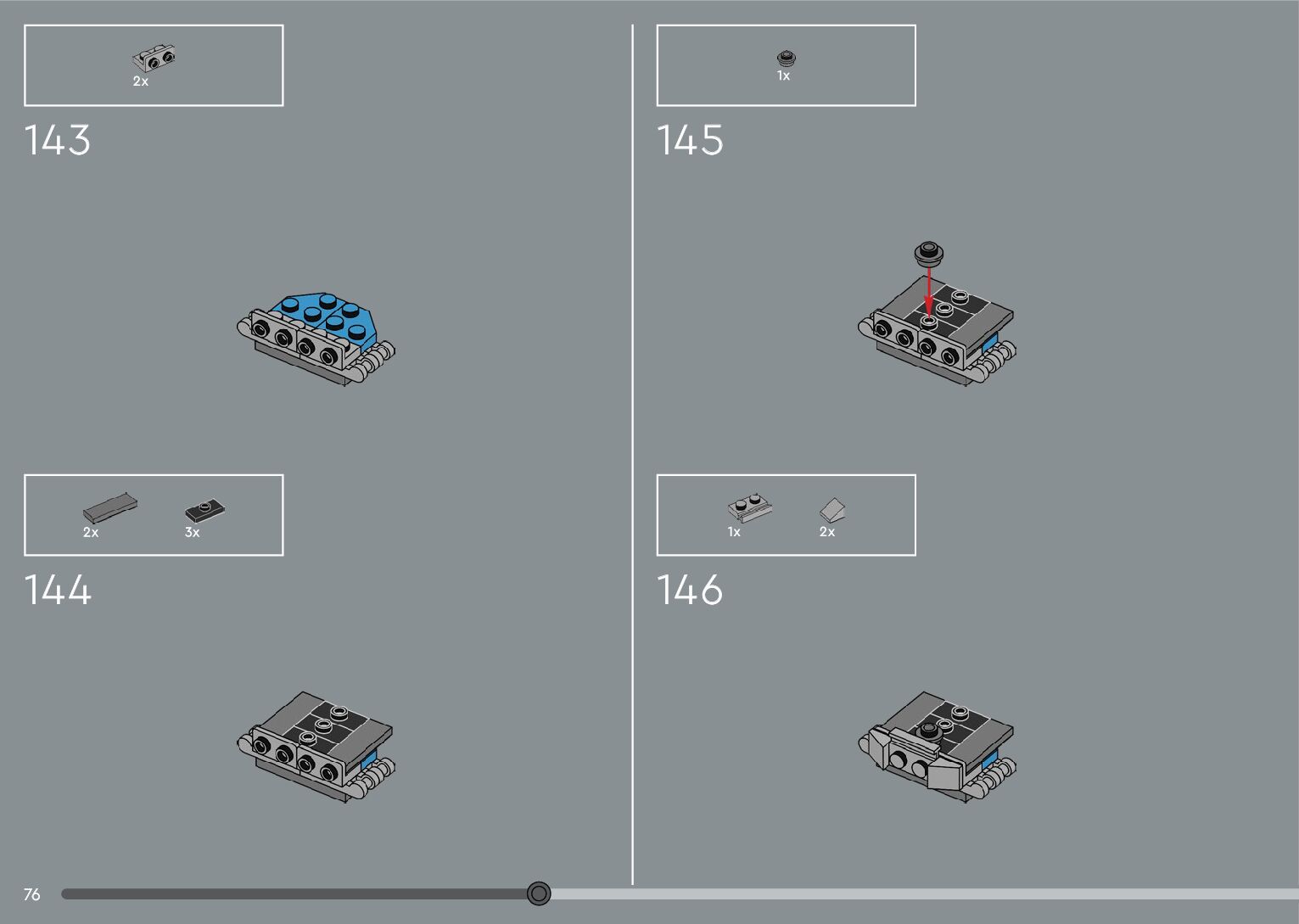 2x

143

2x 3x

144

1x

145

1x 2x

146

76