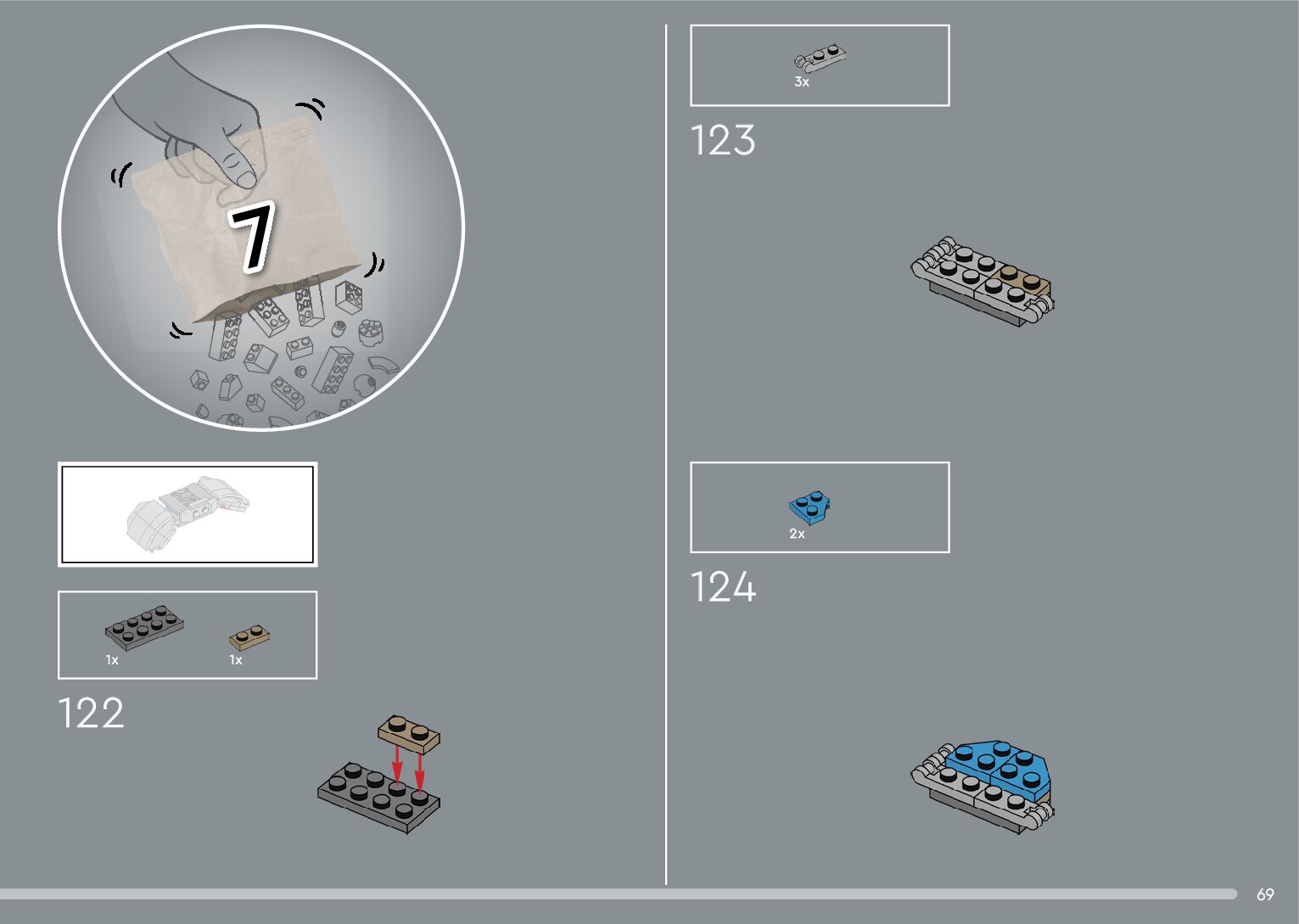 7

1x
1x

122

3x

123

2x

124

69