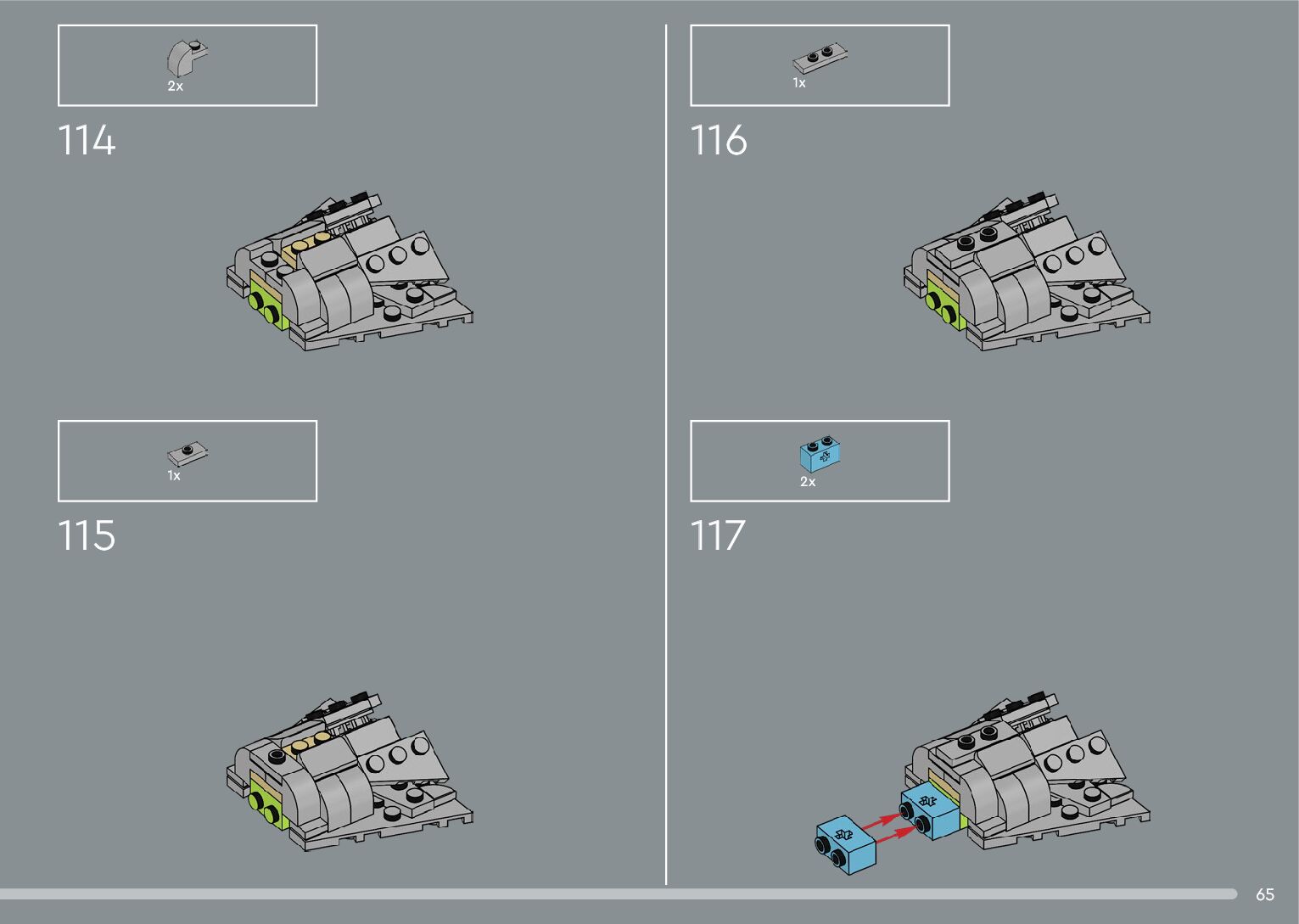 2x

114

1x

115

1x

116

2x

117

65