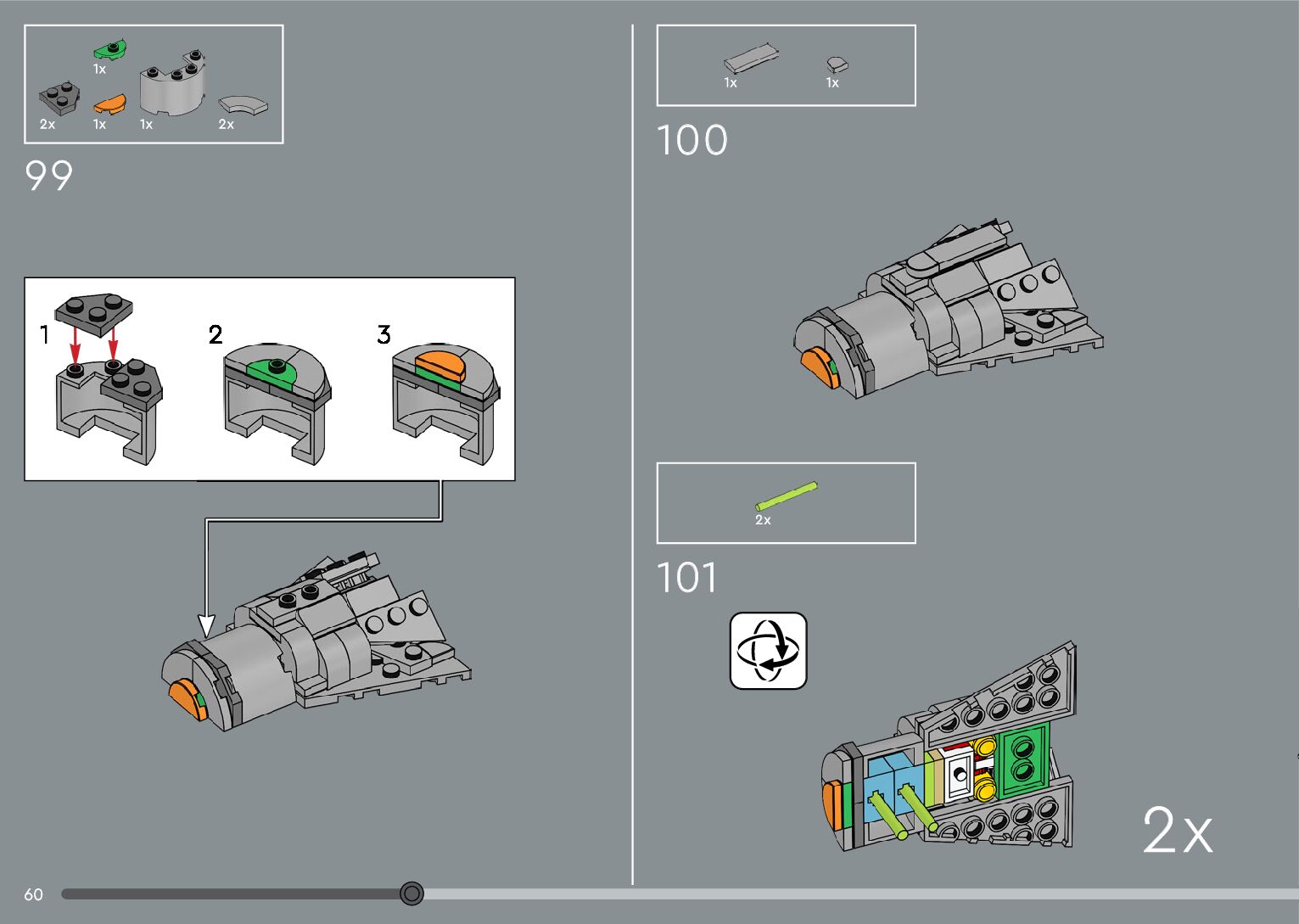 1x
2x
1x
1x
2x

99

1
2
3

1x
1x

100

2x

101

2x

60