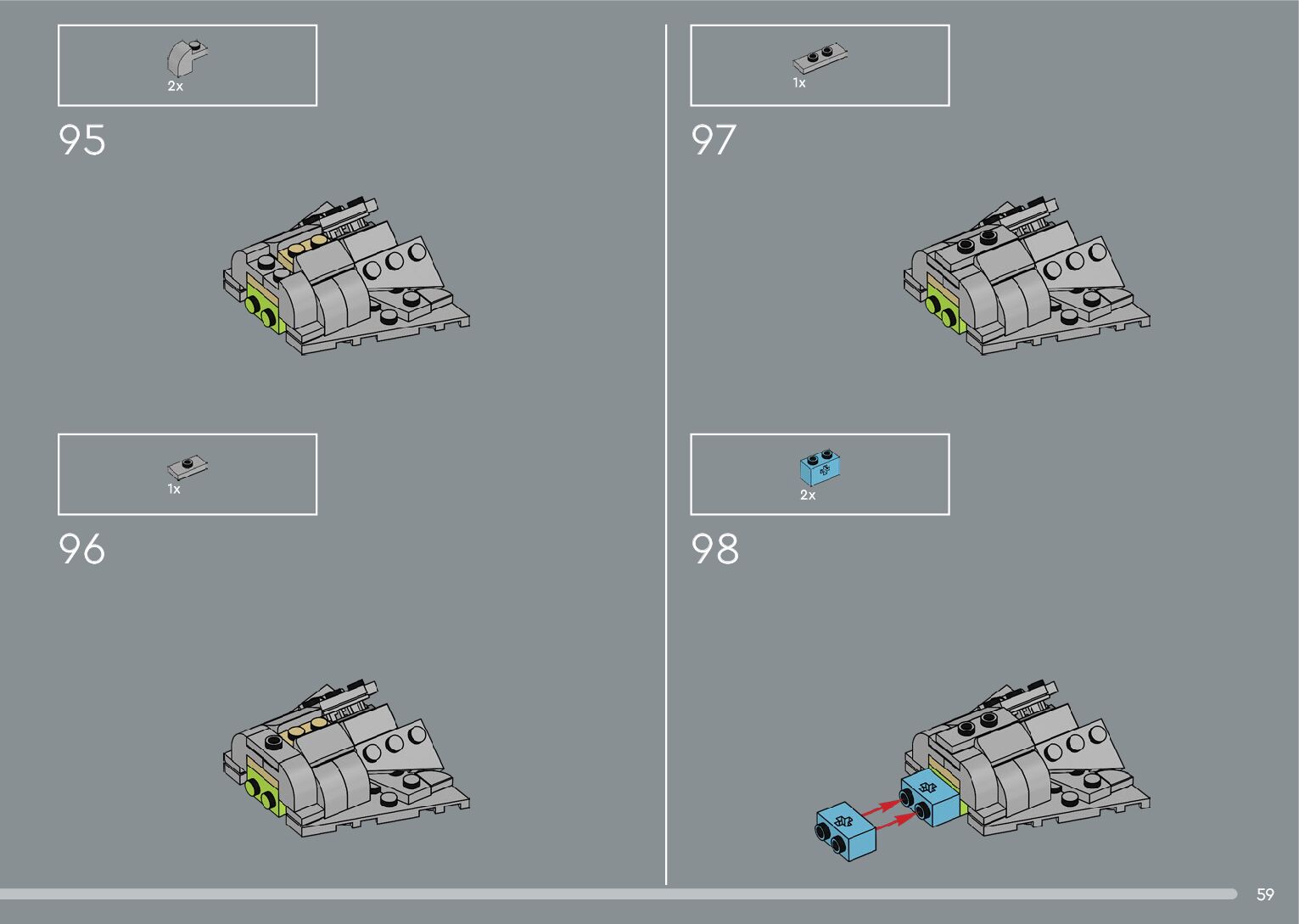 2x

95

1x

96

1x

97

2x

98

59