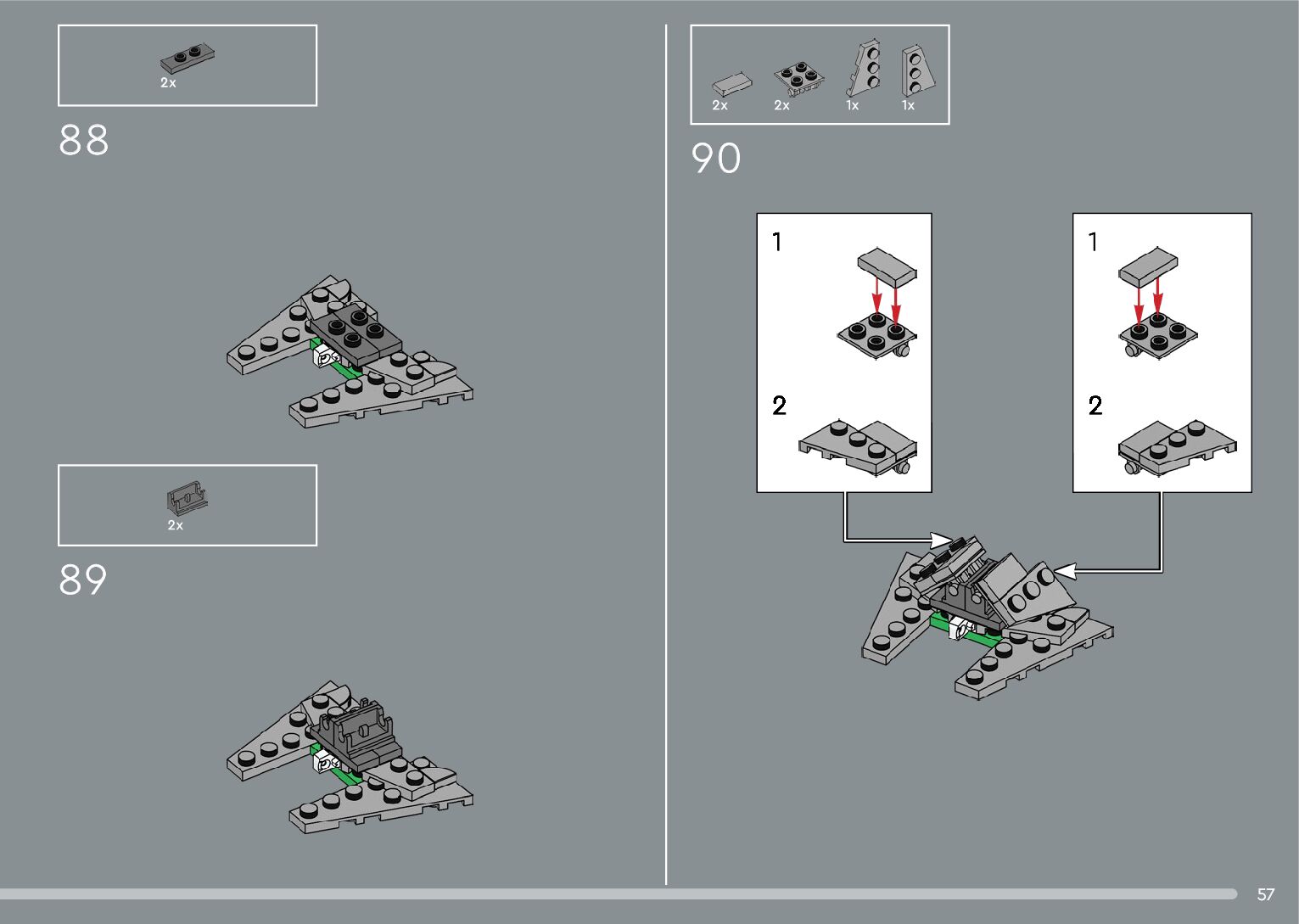 2x

88

2x

89

2x 2x 1x 1x

90

1

2

1

2

57