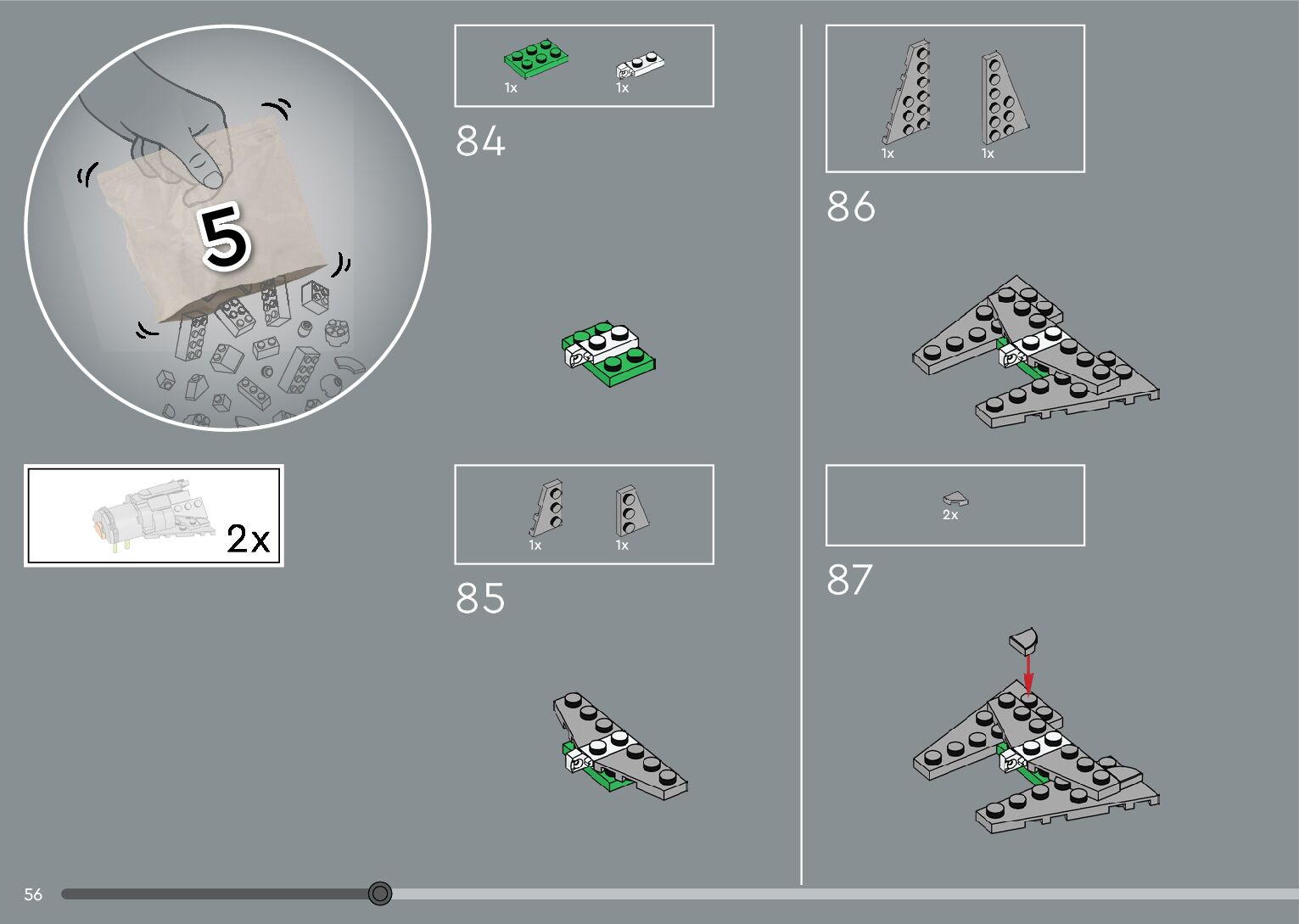 5

2x

1x 1x

84

1x 1x

85

1x 1x

86

2x

87

56