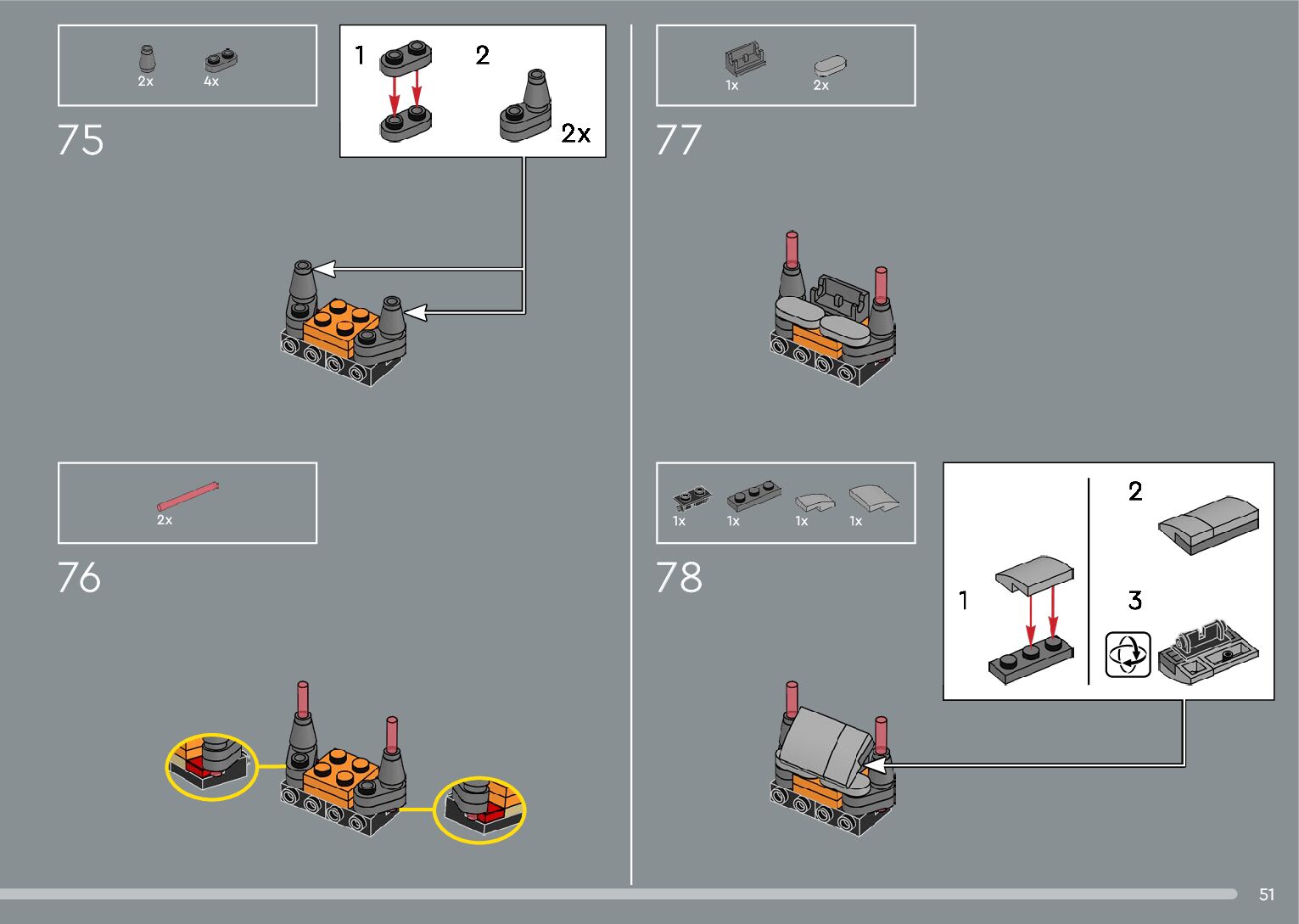 2x 4x

75

1 2

2x

2x

76

1x 2x

77

1x 1x 1x 1x

78

1

2

3

51