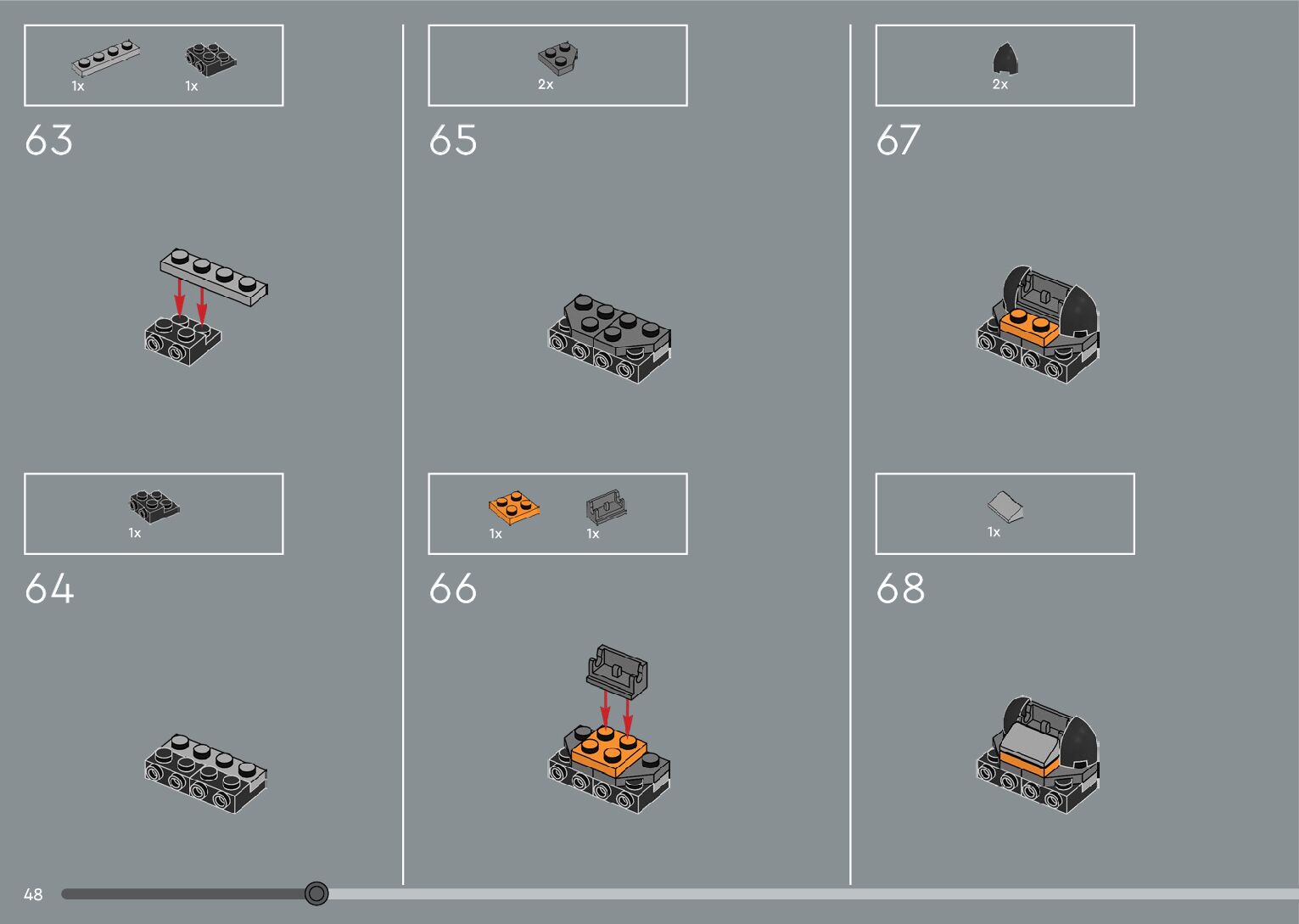 1x 1x

63

1x

64

2x

65

1x 1x

66

2x

67

1x

68

48