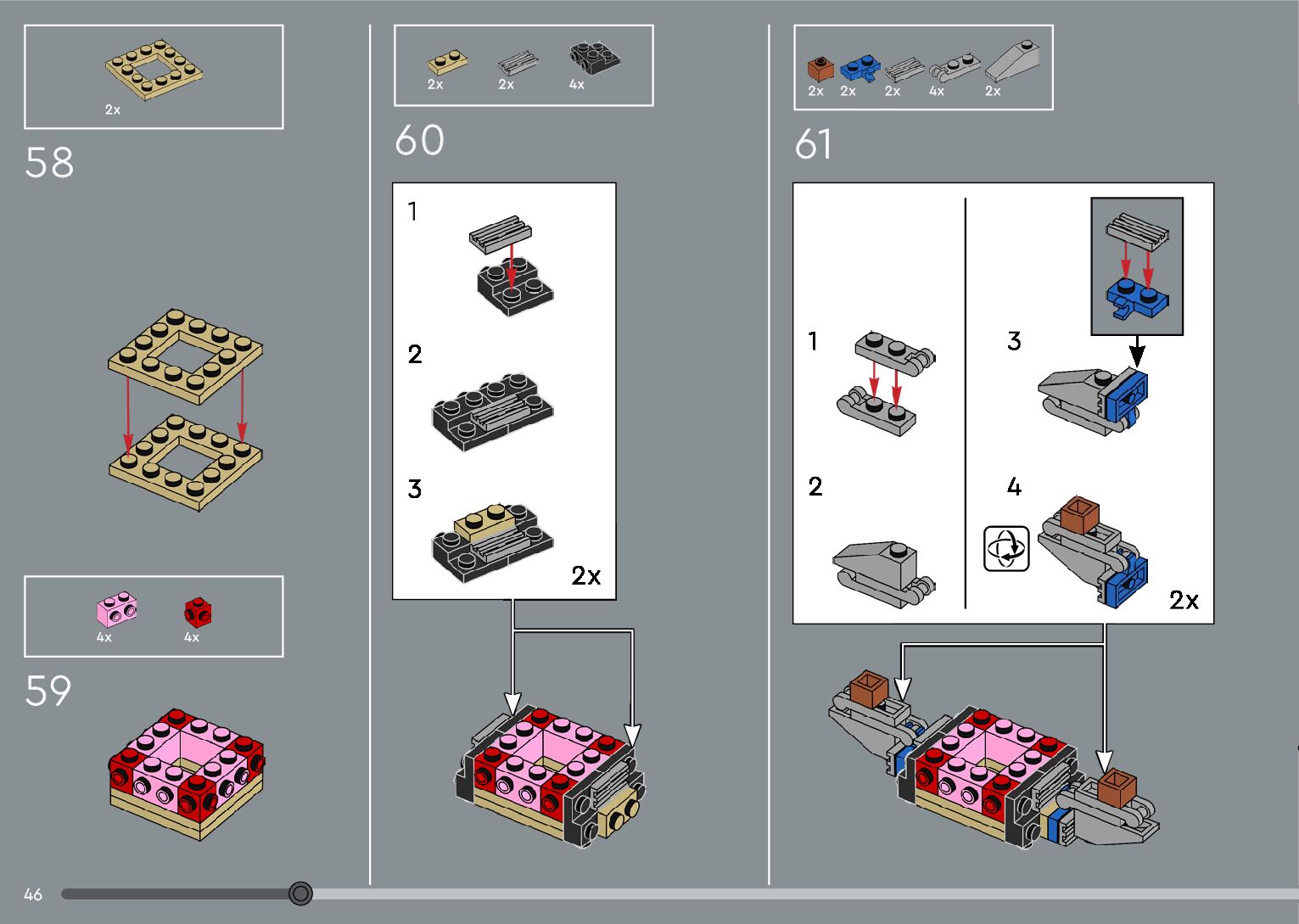 2x

58

4x 4x

59

2x 2x 4x

60

1

2

3

2x

2x 2x 2x 4x 2x

61

1

2

3

4

2x

46