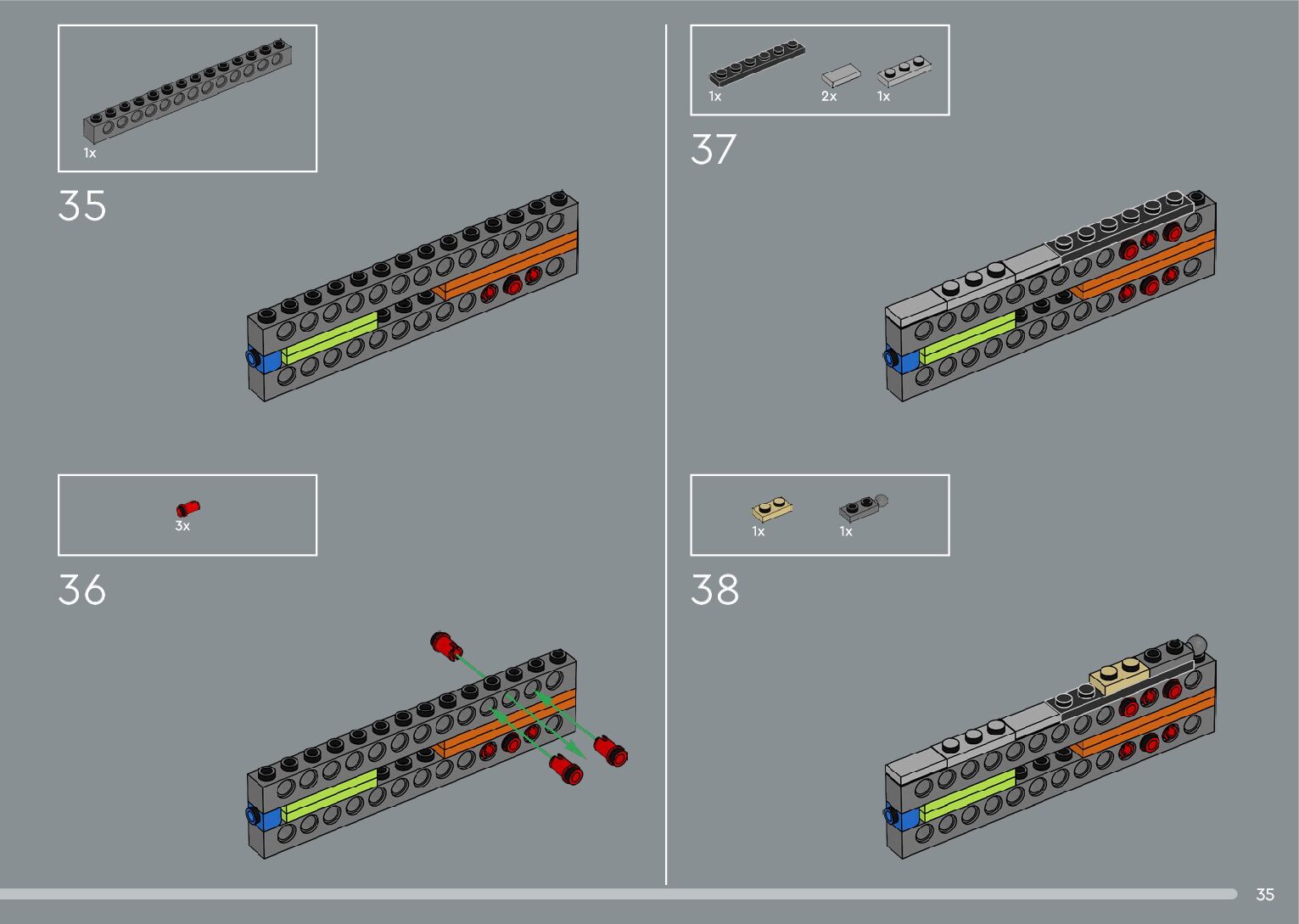 1x

35

3x

36

1x
2x
1x

37

1x
1x

38

35