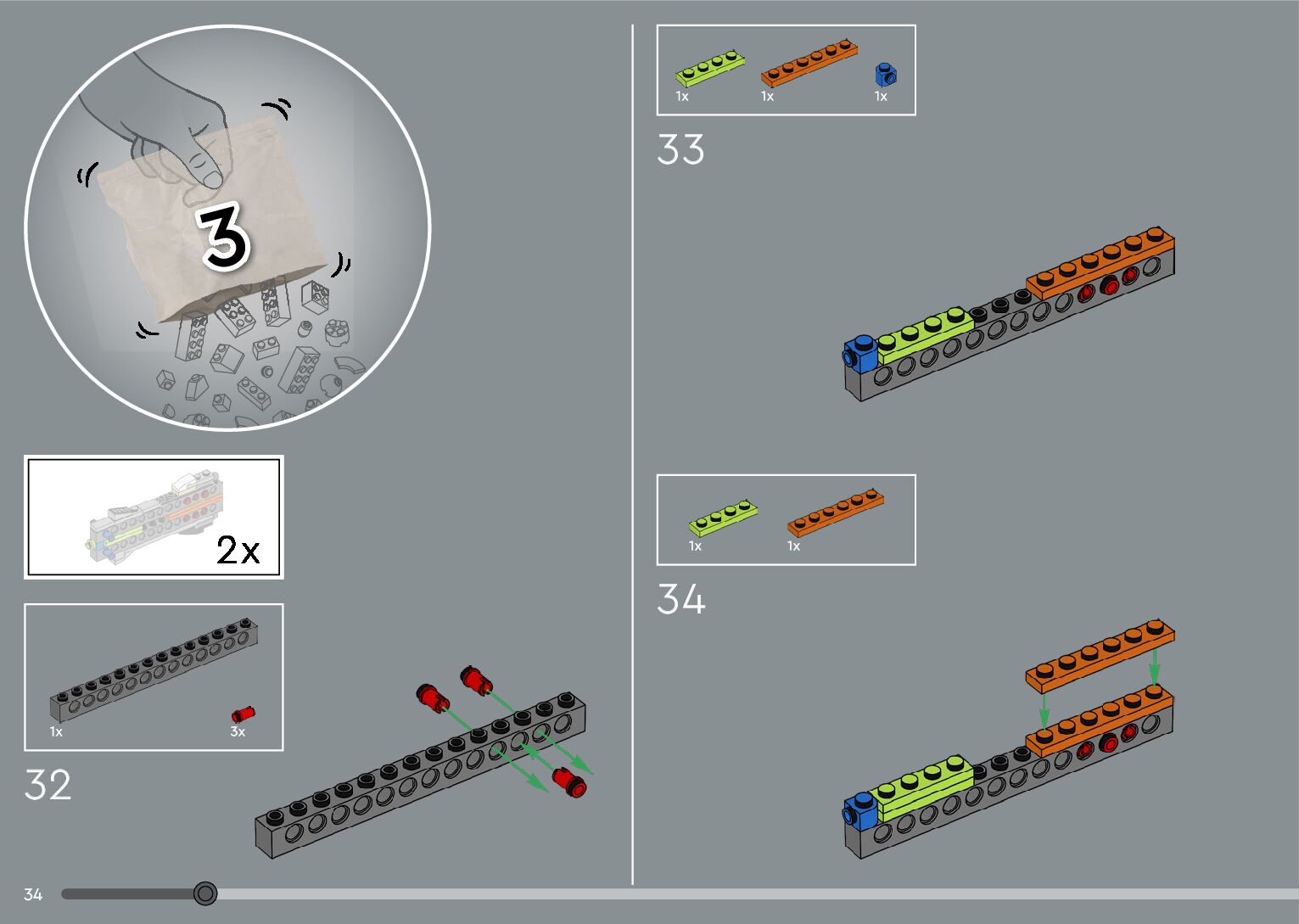 3

2x

1x

3x

32

1x

1x

1x

33

1x

1x

34

34