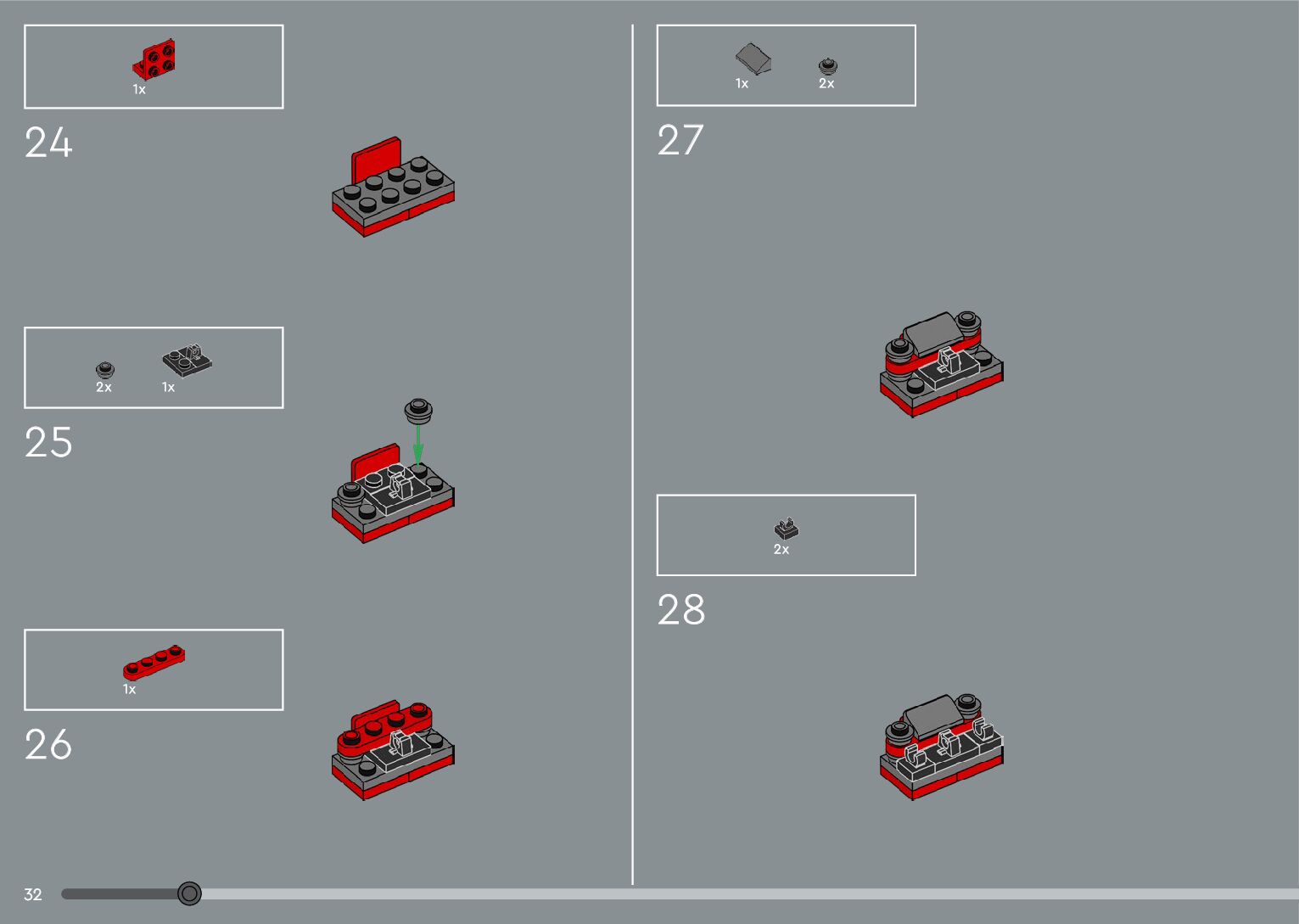 1x

24

2x 1x

25

1x

26

1x 2x

27

2x

28

32