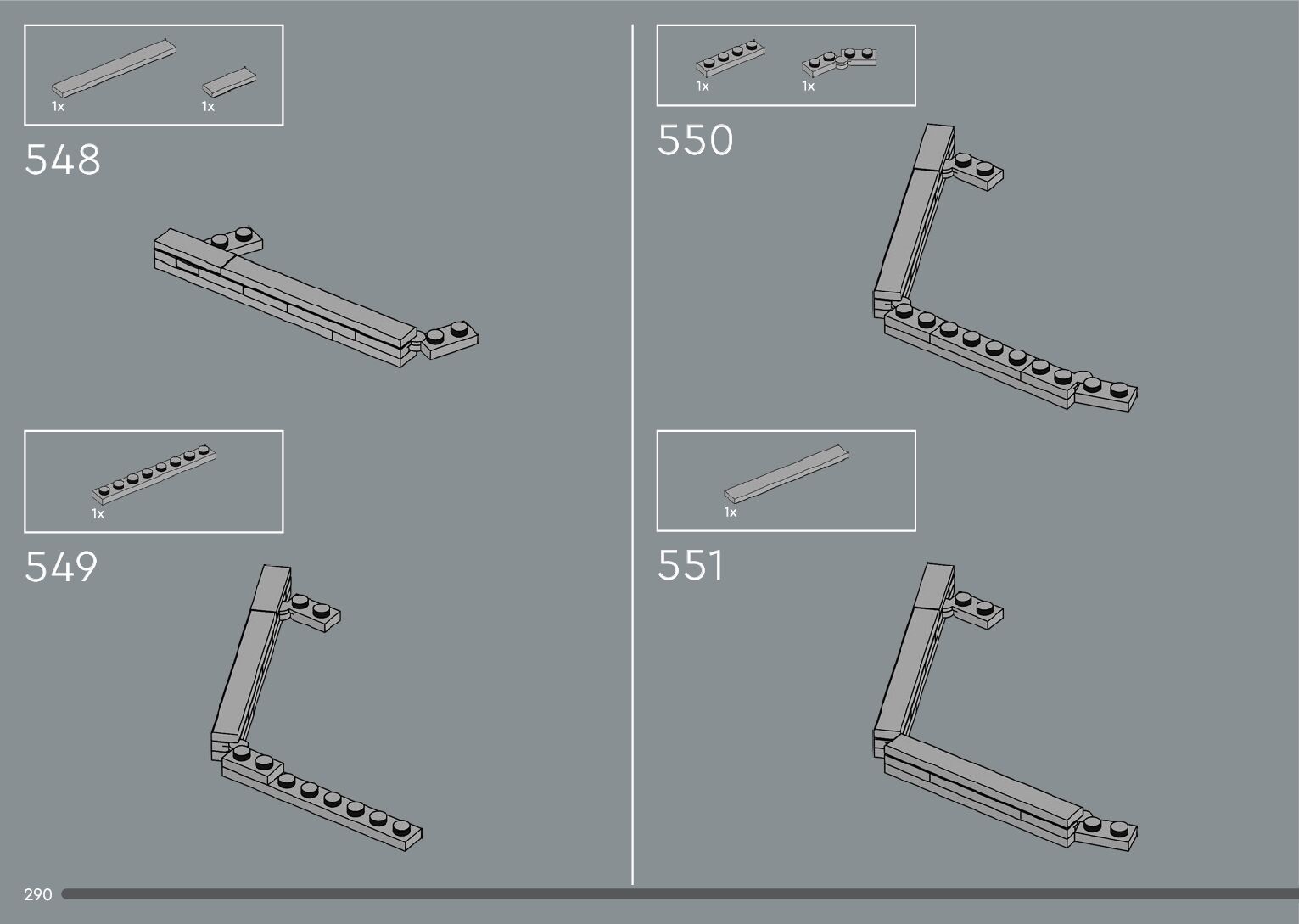 1x
1x

548

1x

549

1x
1x

550

1x

551

290