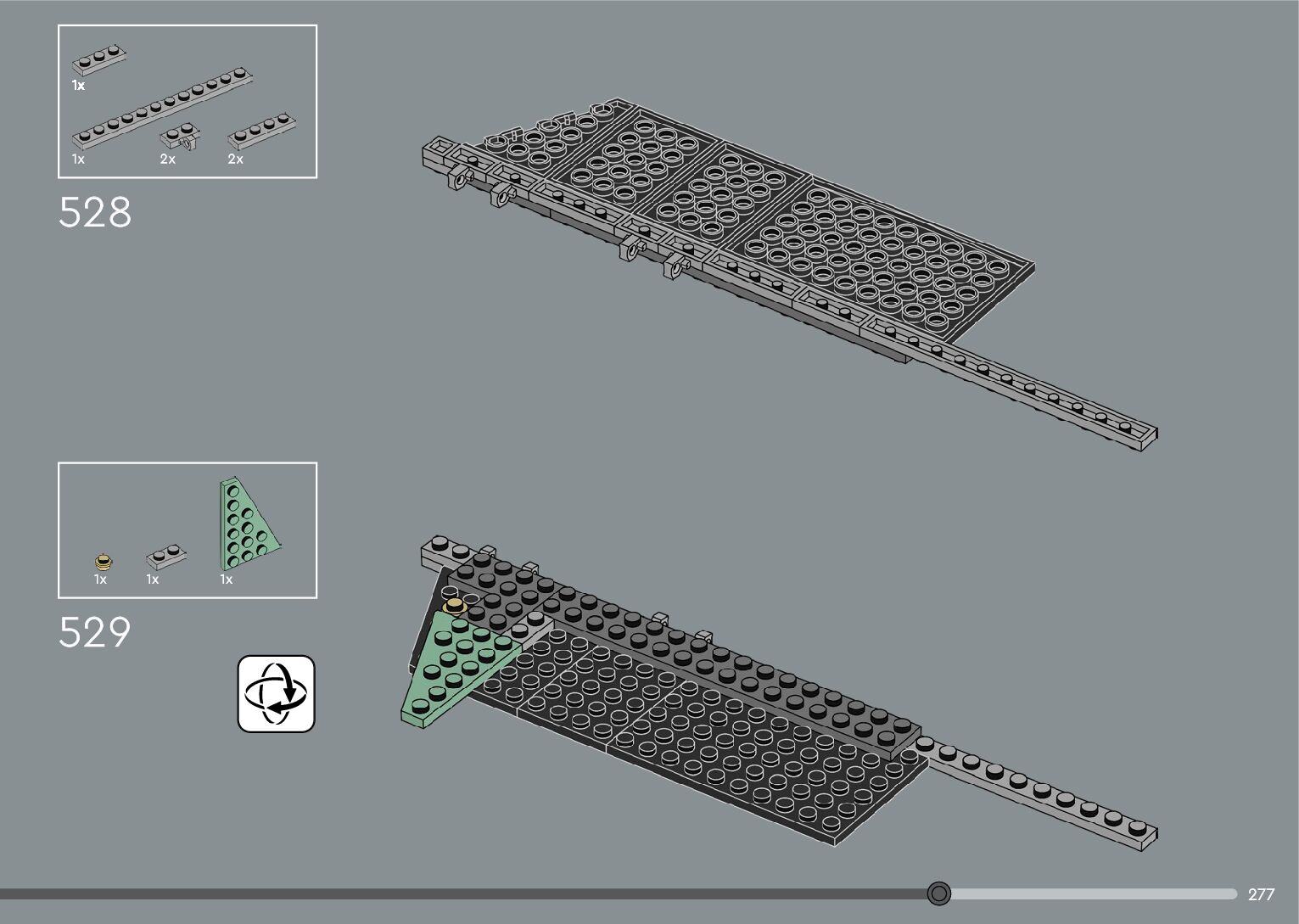 1x

1x 2x 2x

528

1x 1x 1x

529

277