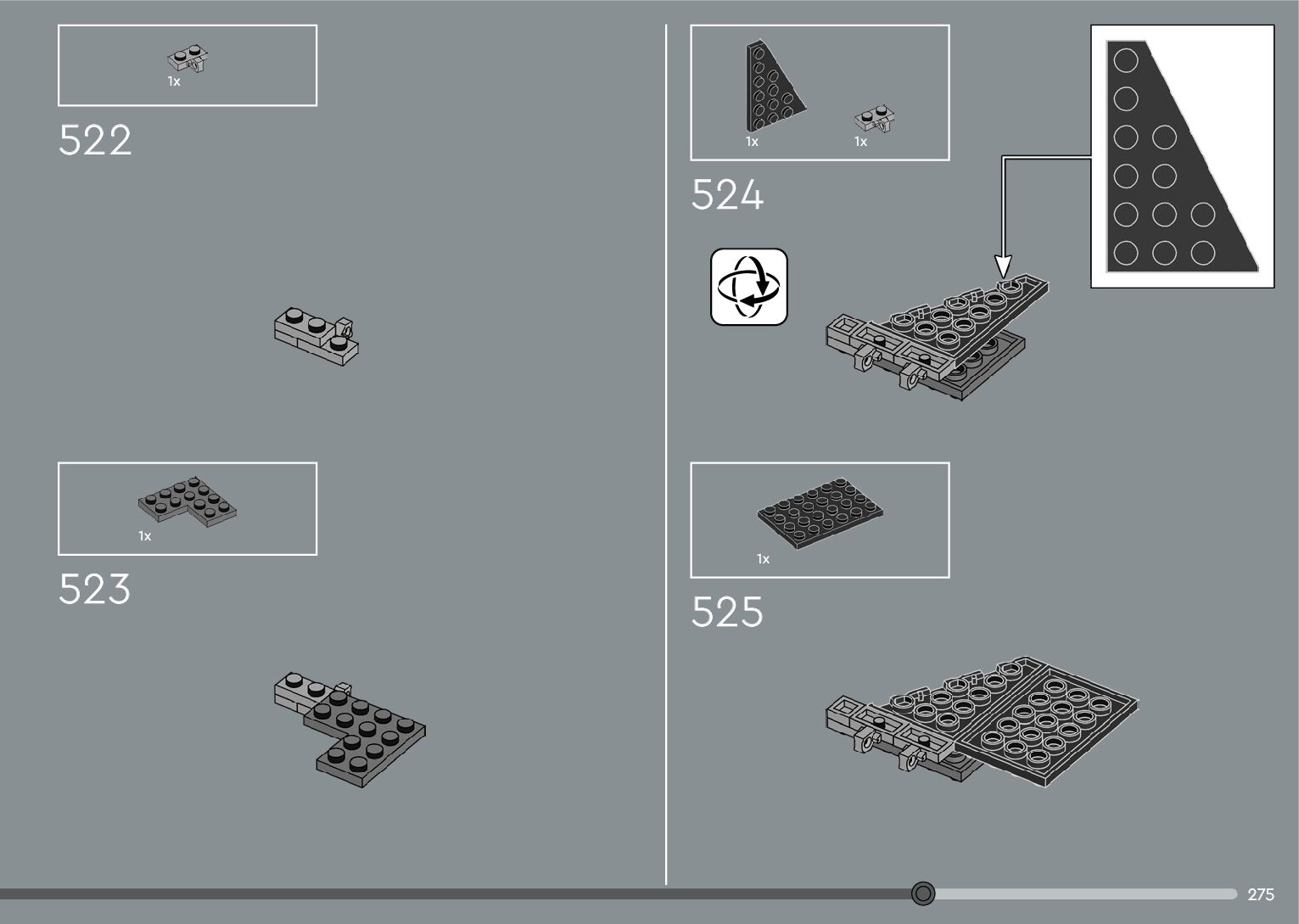 1x

522

1x

523

1x

1x

524

1x

525

275